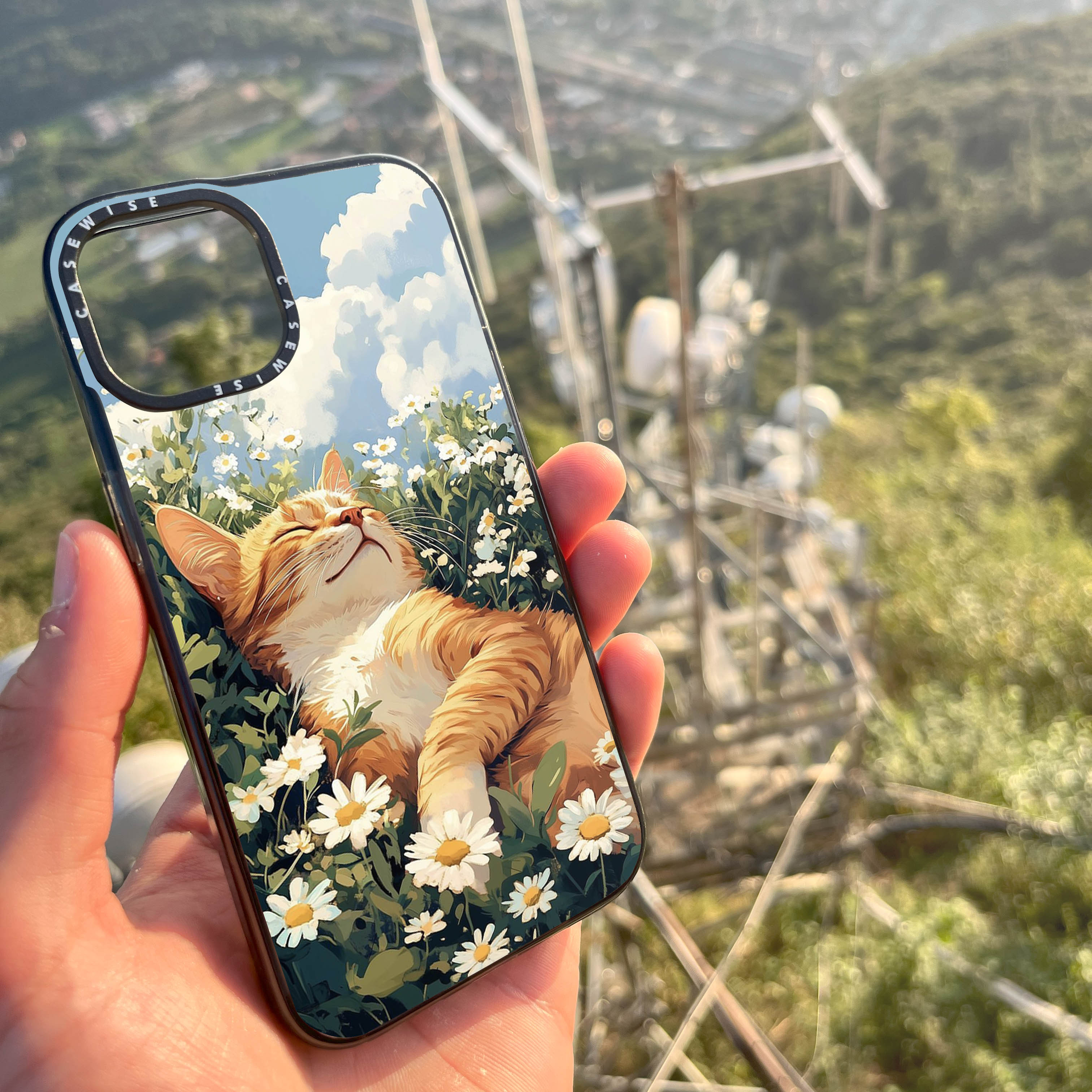 CASEWISE CASEWISE