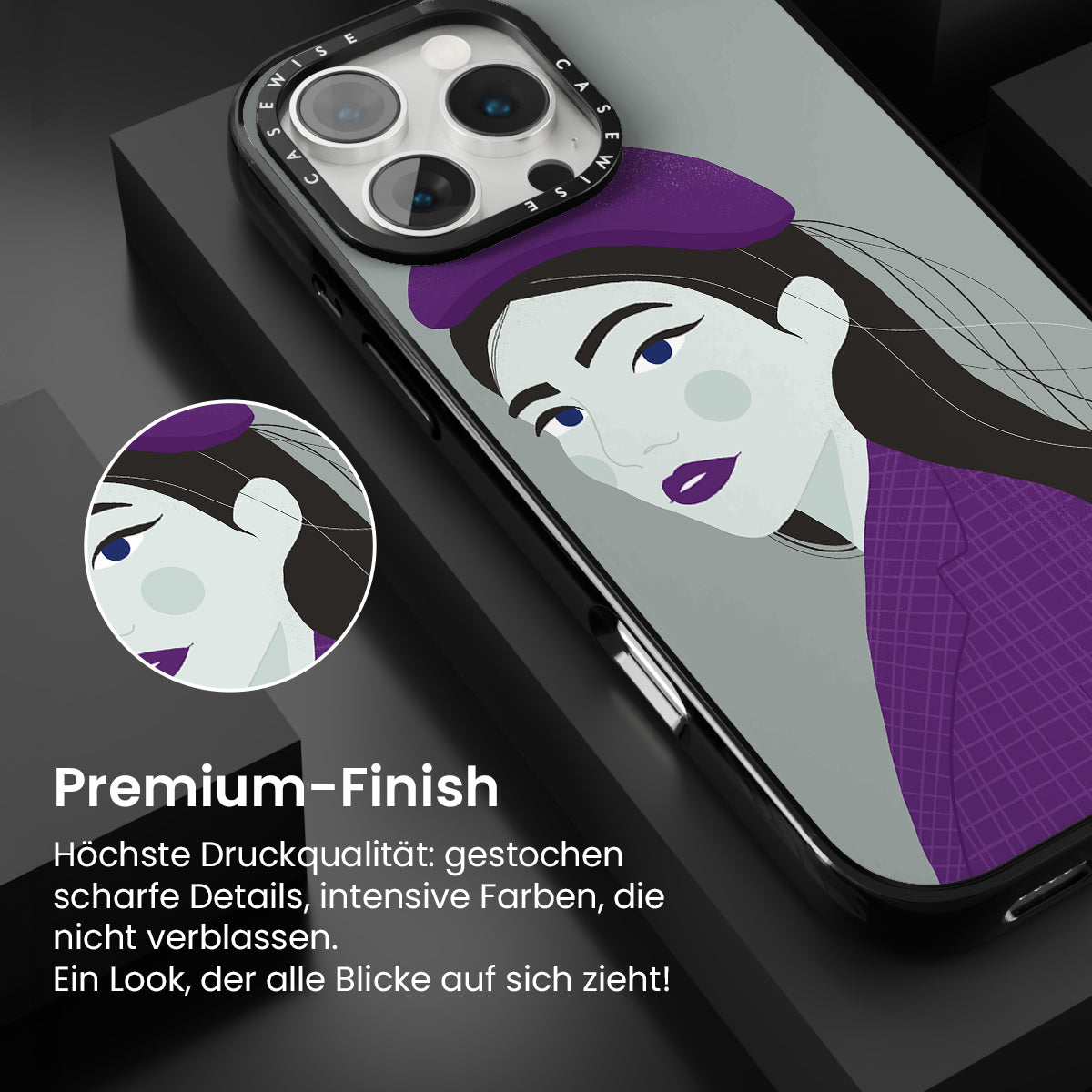 CASEWISE CASEWISE

Premium-Finish

Höchste Druckqualität: gestochen scharfe Details, intensive Farben, die nicht verblassen.
Ein Look, der alle Blicke auf sich zieht!