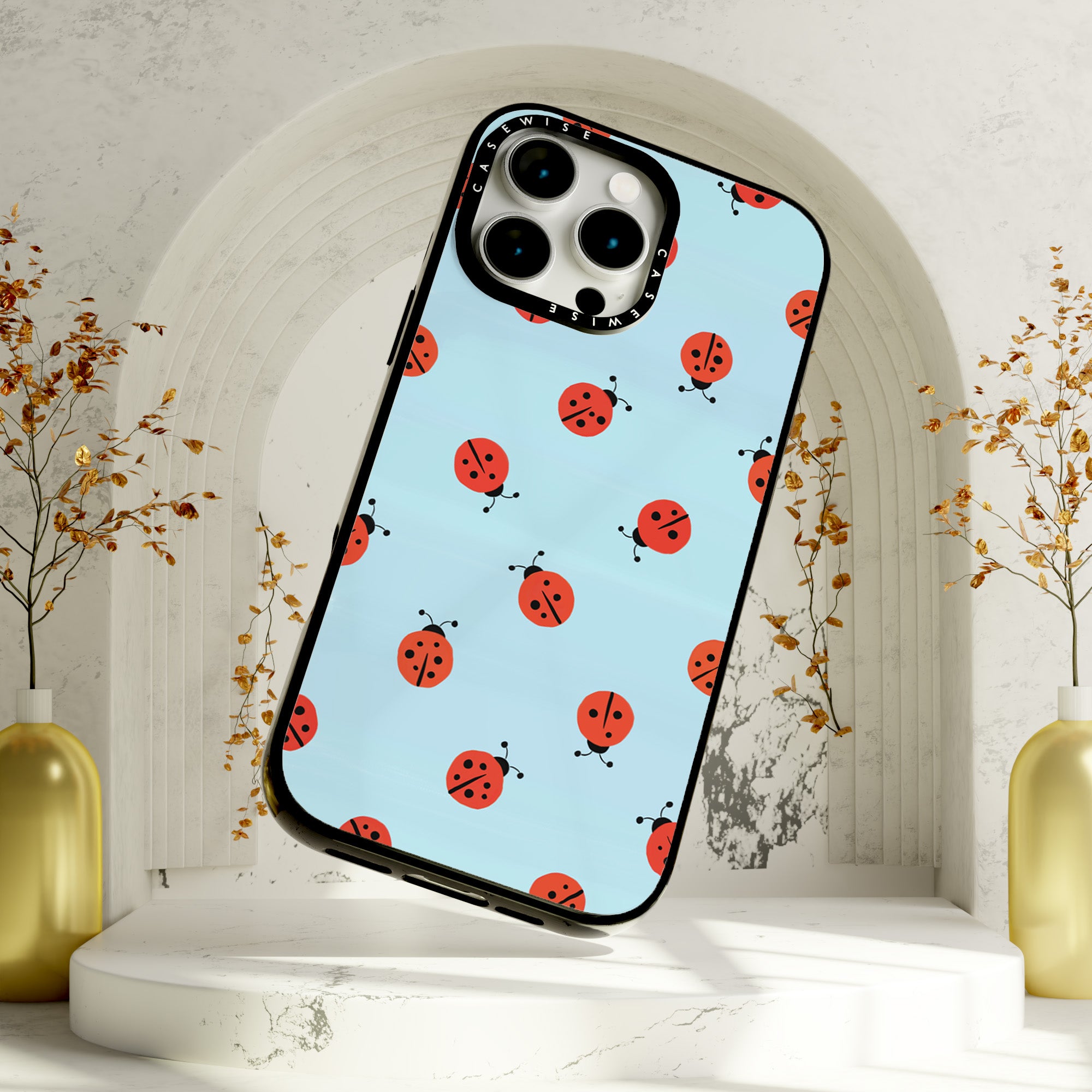 CASEWISE
CASEWISE