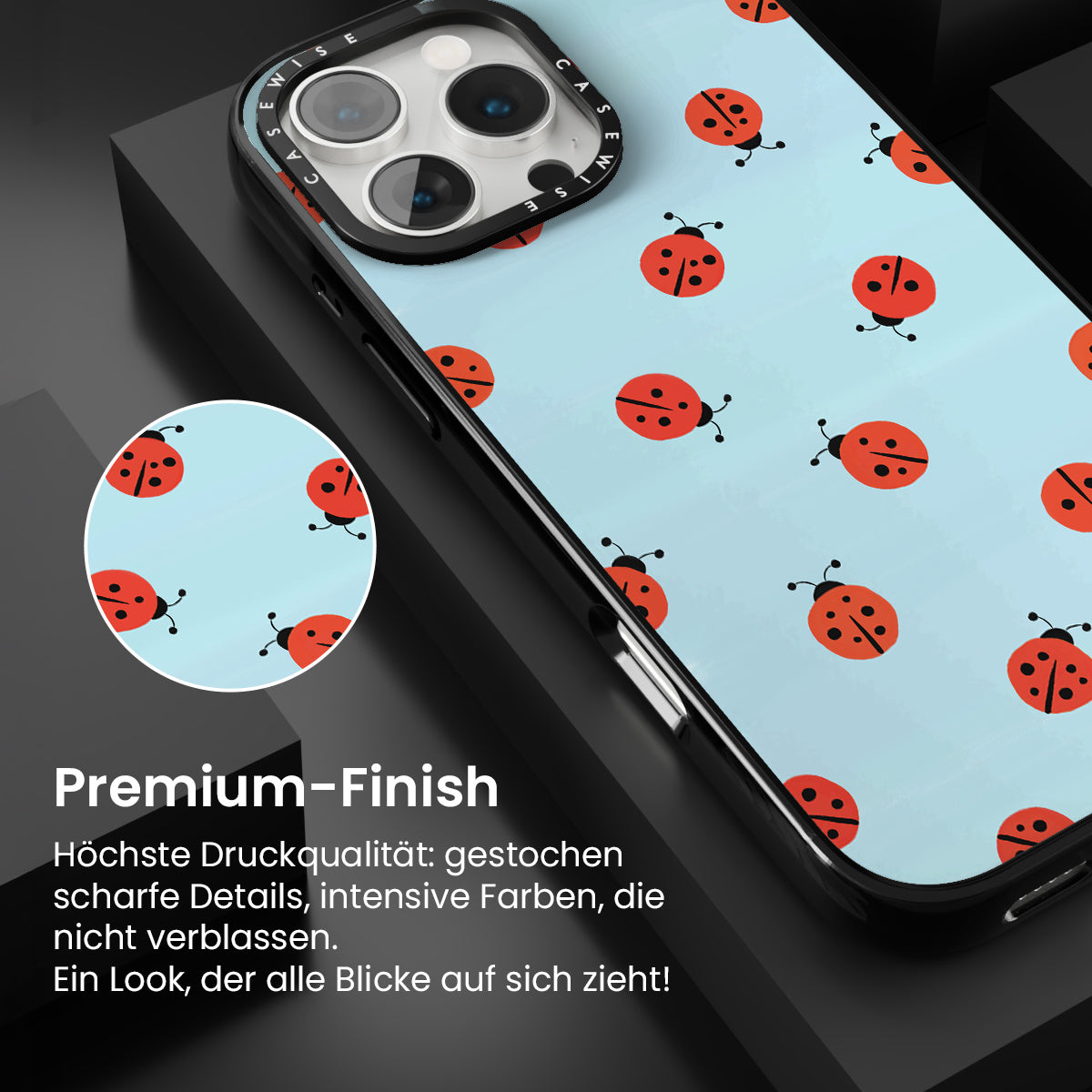 CASEWISE CASEWISE

Premium-Finish

Höchste Druckqualität: gestochen scharfe Details, intensive Farben, die nicht verblassen.
Ein Look, der alle Blicke auf sich zieht!