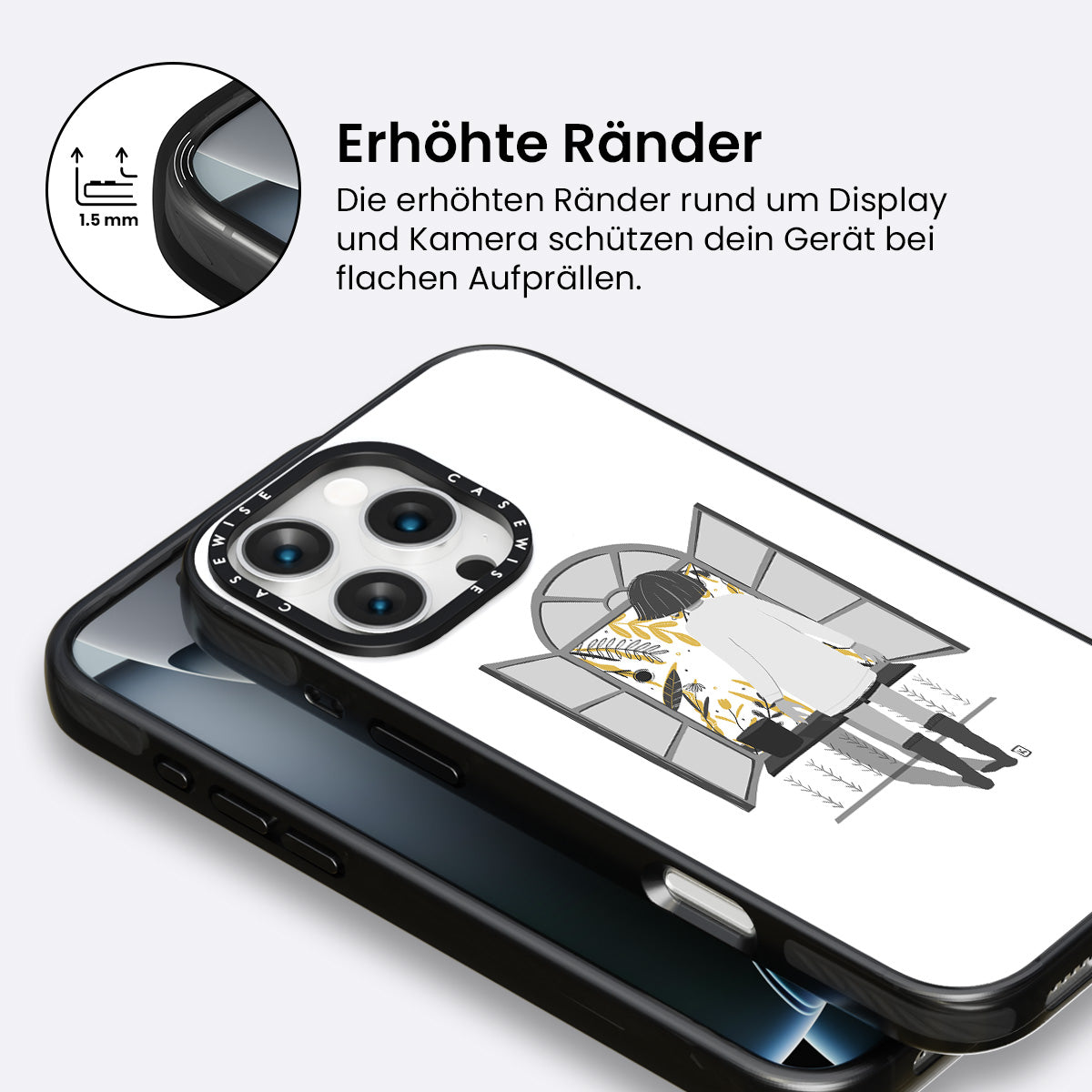 1.5 mm

Erhöhte Ränder

Die erhöhten Ränder rund um Display und Kamera schützen dein Gerät bei flachen Aufprällen.

CASEWISE CASEWISE