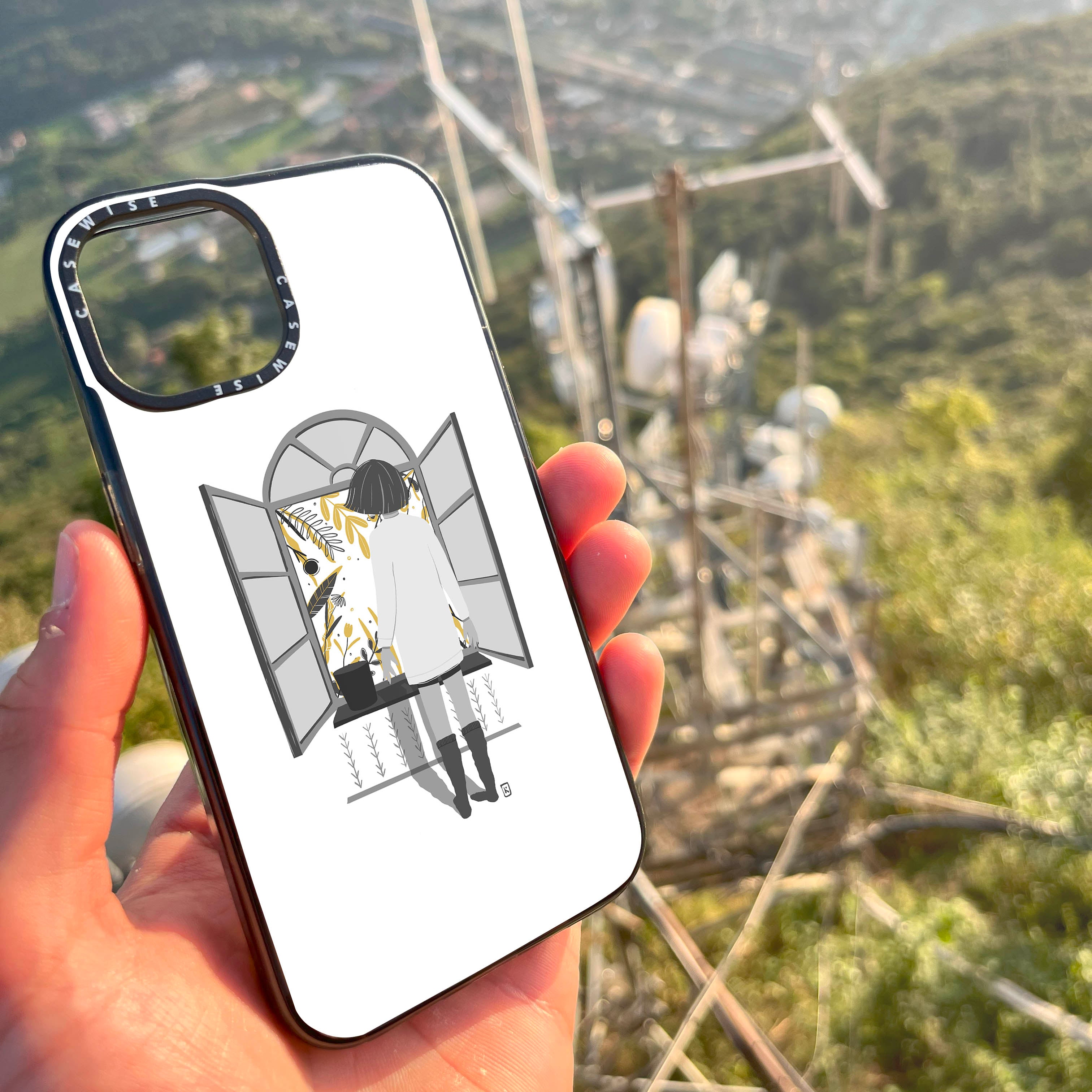 CASEWISE CASEWISE