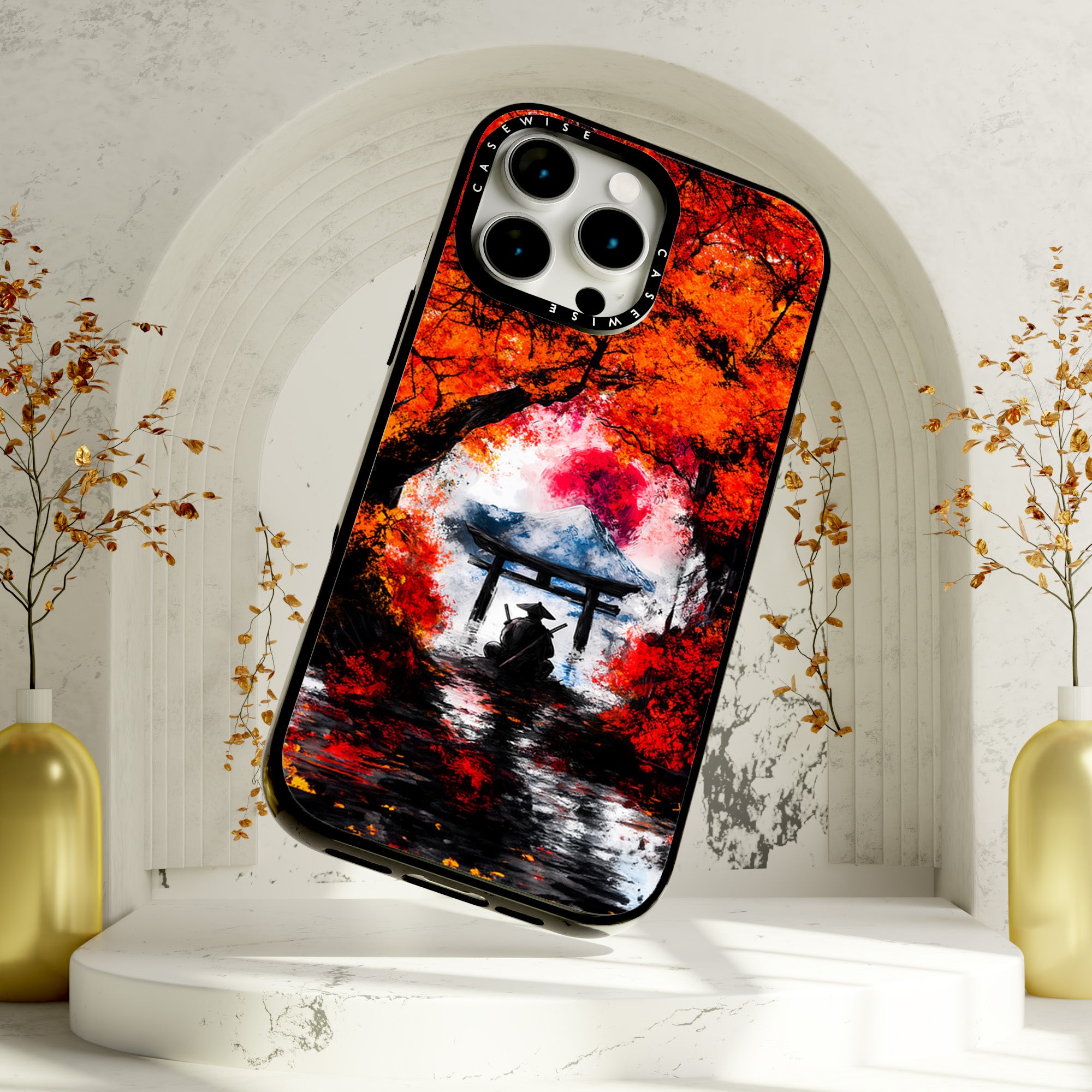 CASEWISE
CASEWISE