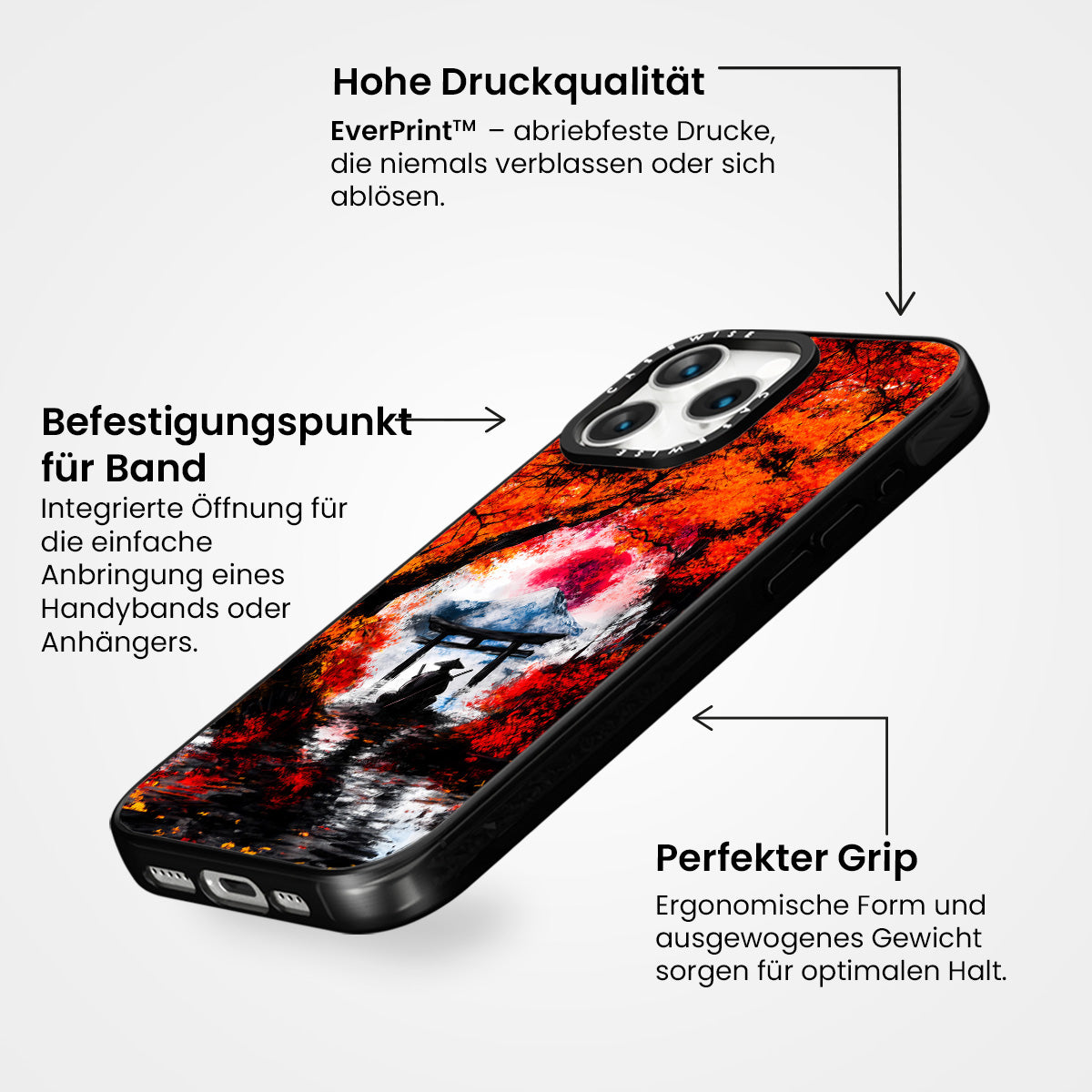 Hohe Druckqualität

EverPrint™ – abriebfeste Drucke, die niemals verblassen oder sich ablösen.

Befestigungspunkt für Band

Integrierte Öffnung für die einfache Anbringung eines Handybands oder Anhängers.

CASEWISE

CASEWISE

Perfekter Grip

Ergonomische Form und ausgewogenes Gewicht sorgen für optimalen Halt.