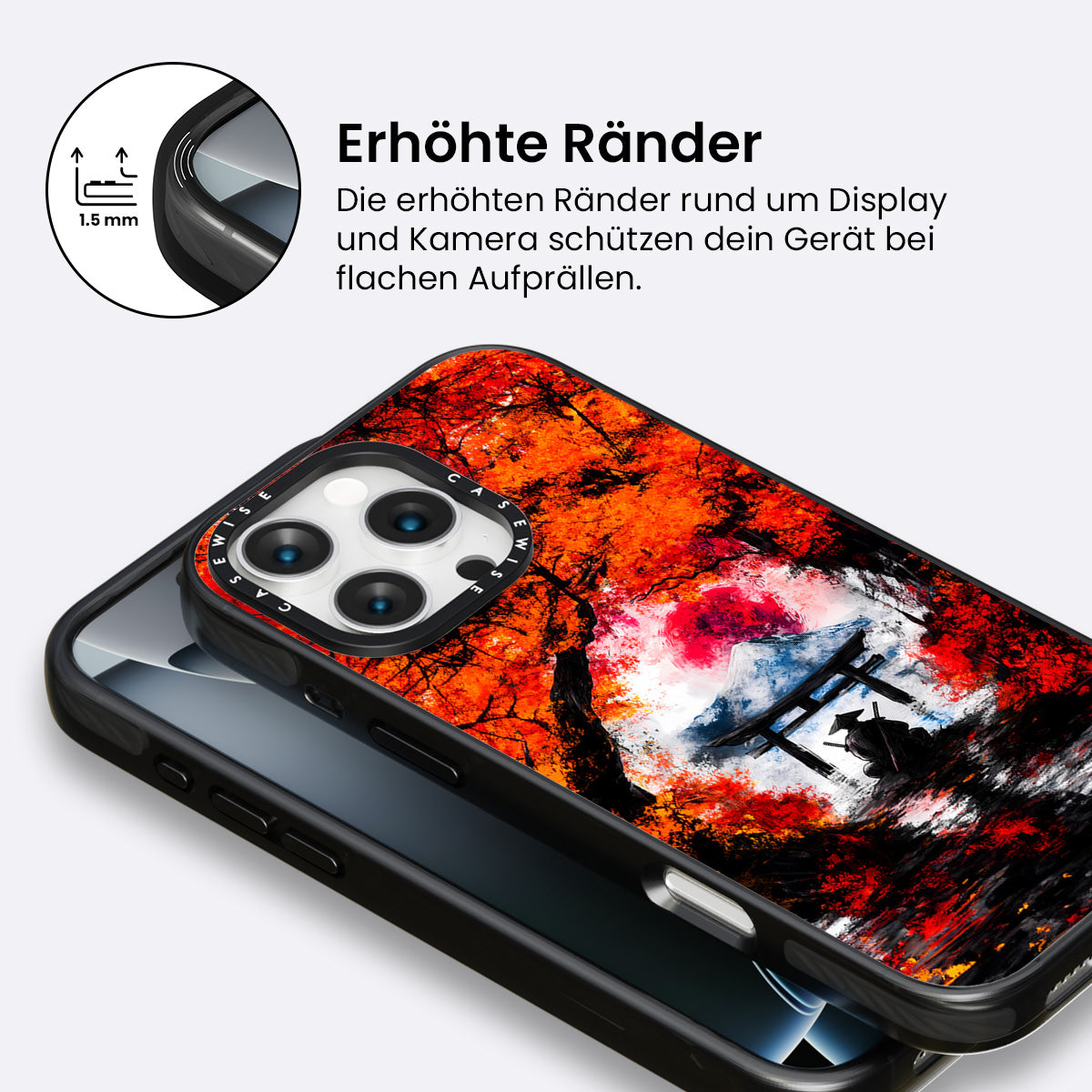 1.5 mm

Erhöhte Ränder

Die erhöhten Ränder rund um Display und Kamera schützen dein Gerät bei flachen Aufprällen.

CASEWISE CASEWISE