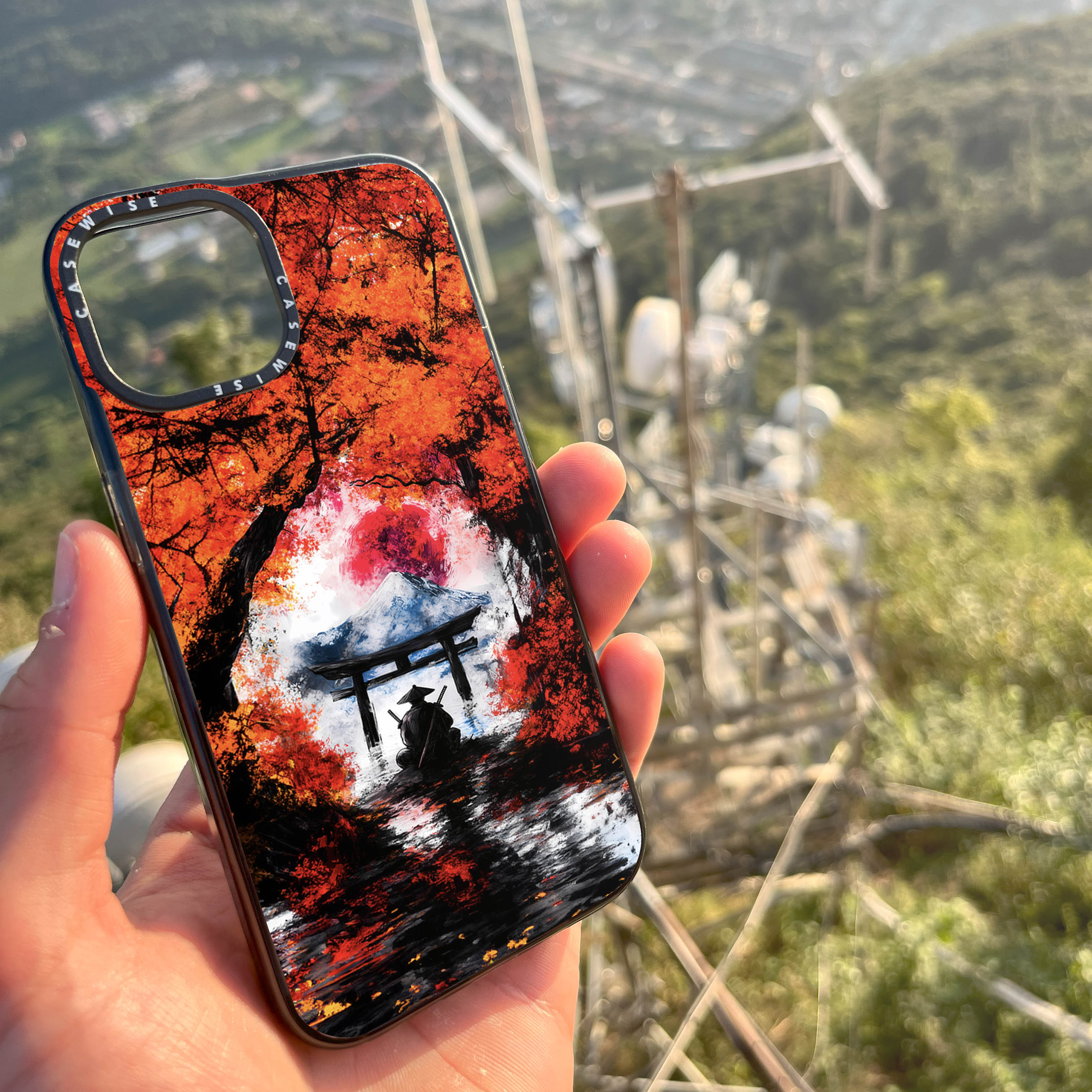 CASEWISE CASEWISE