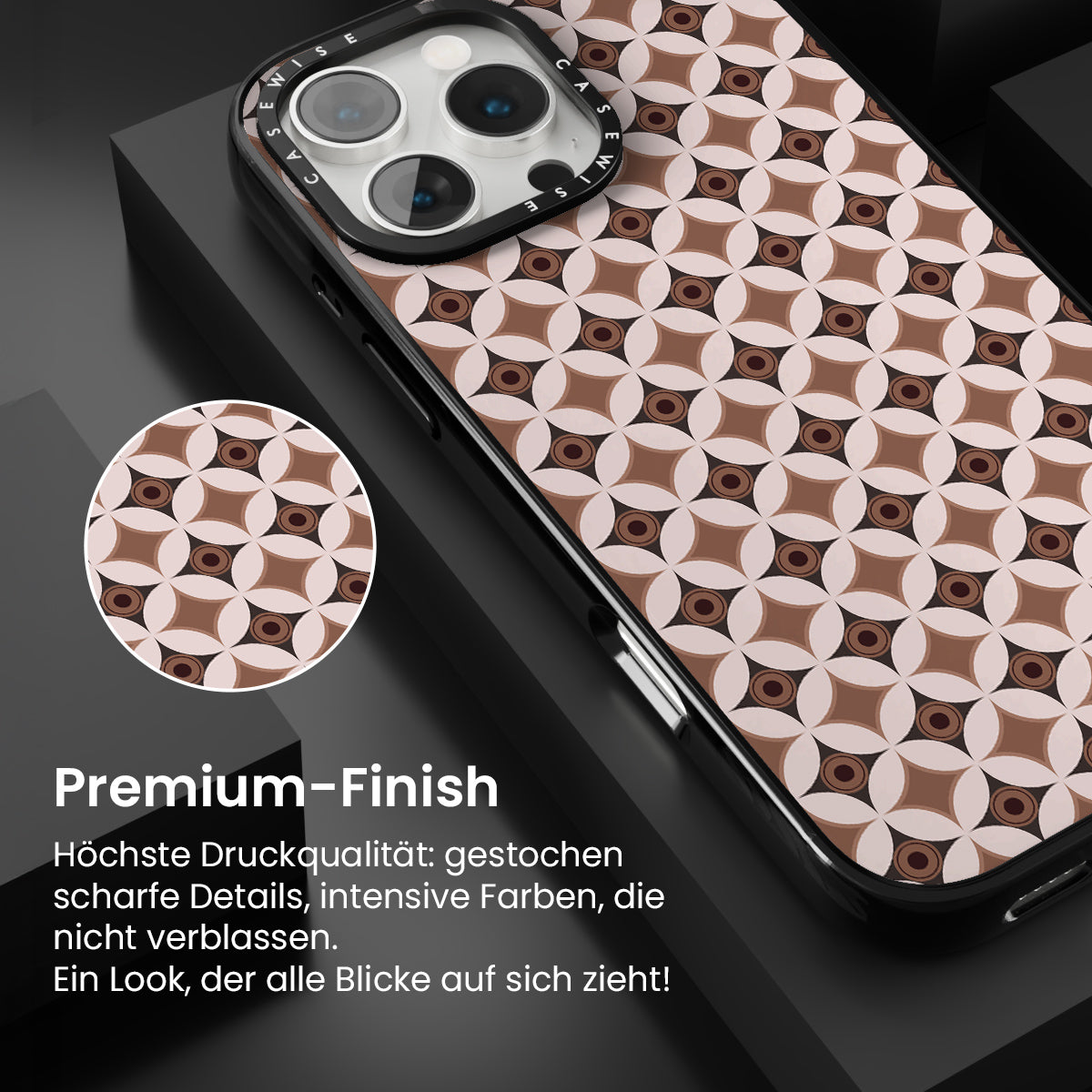 CASEWISE CASEWISE

Premium-Finish

Höchste Druckqualität: gestochen scharfe Details, intensive Farben, die nicht verblassen.
Ein Look, der alle Blicke auf sich zieht!