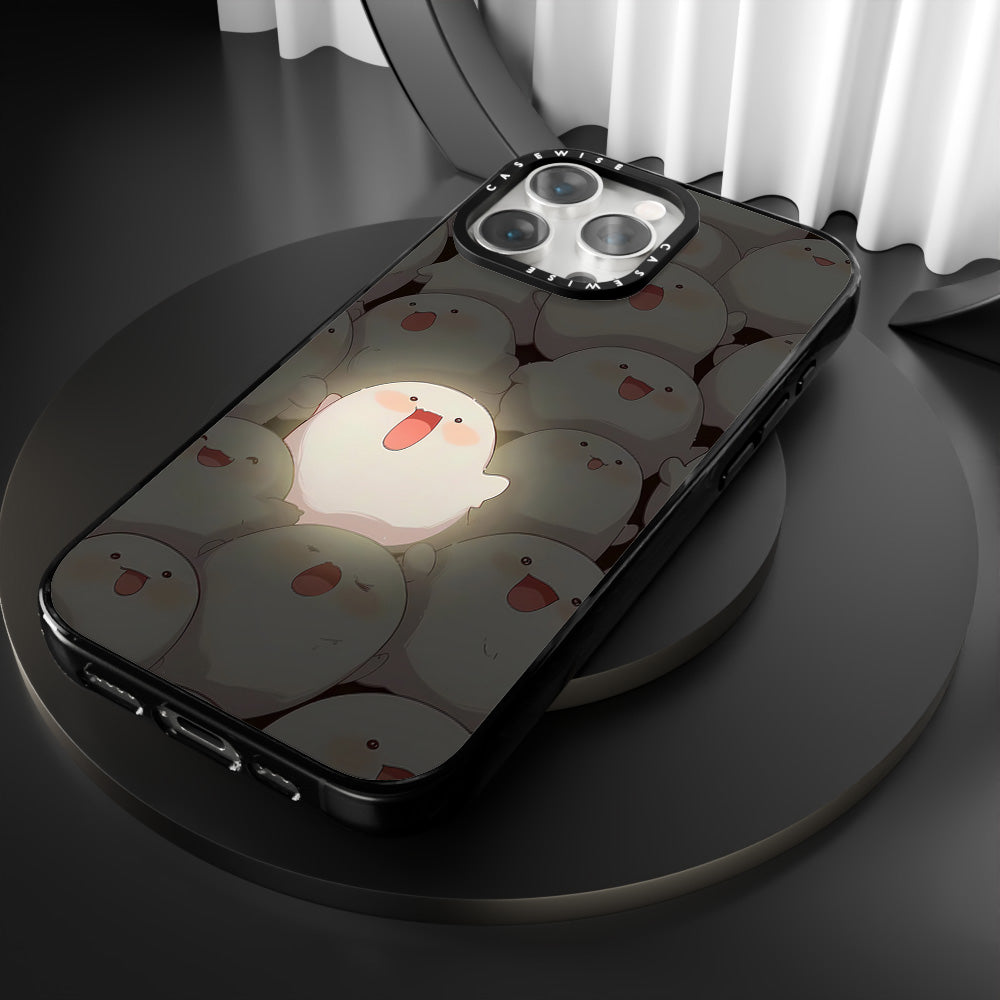 CASEWISE
CASEWISE