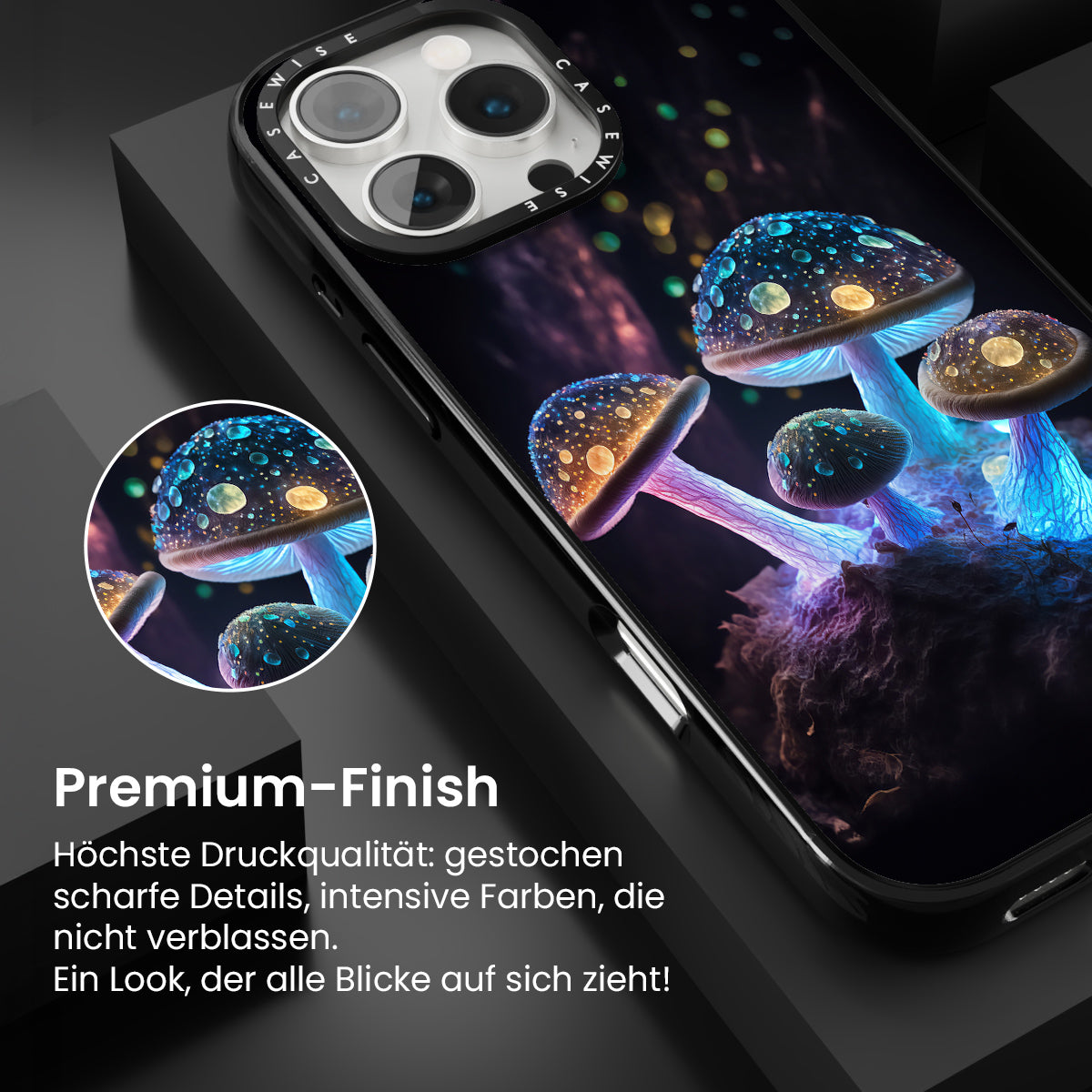 CASEWISE CASEWISE

Premium-Finish

Höchste Druckqualität: gestochen scharfe Details, intensive Farben, die nicht verblassen.
Ein Look, der alle Blicke auf sich zieht!