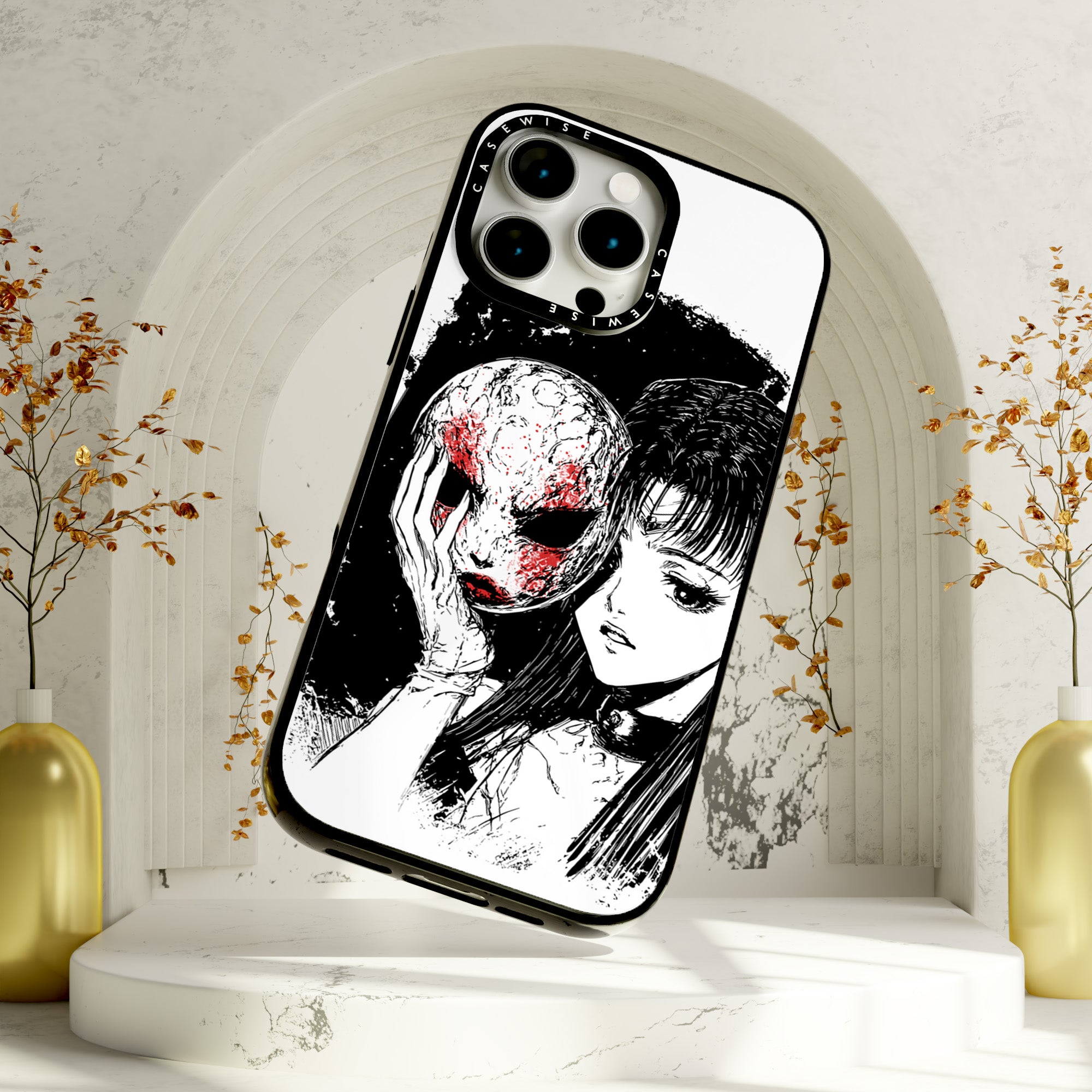 CASEWISE CASEWISE