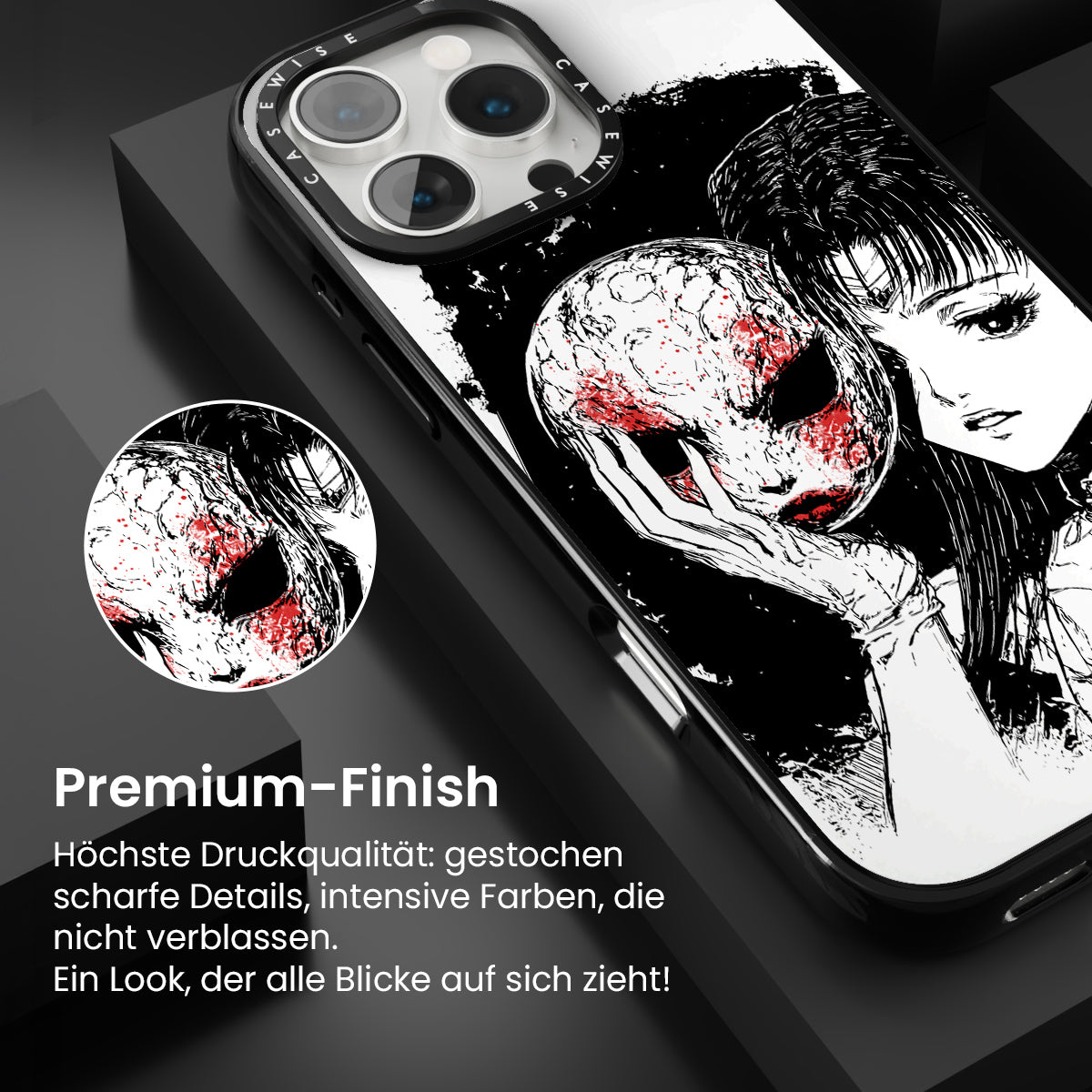 CASEWISE CASEWISE

Premium-Finish

Höchste Druckqualität: gestochen scharfe Details, intensive Farben, die nicht verblassen.
Ein Look, der alle Blicke auf sich zieht!