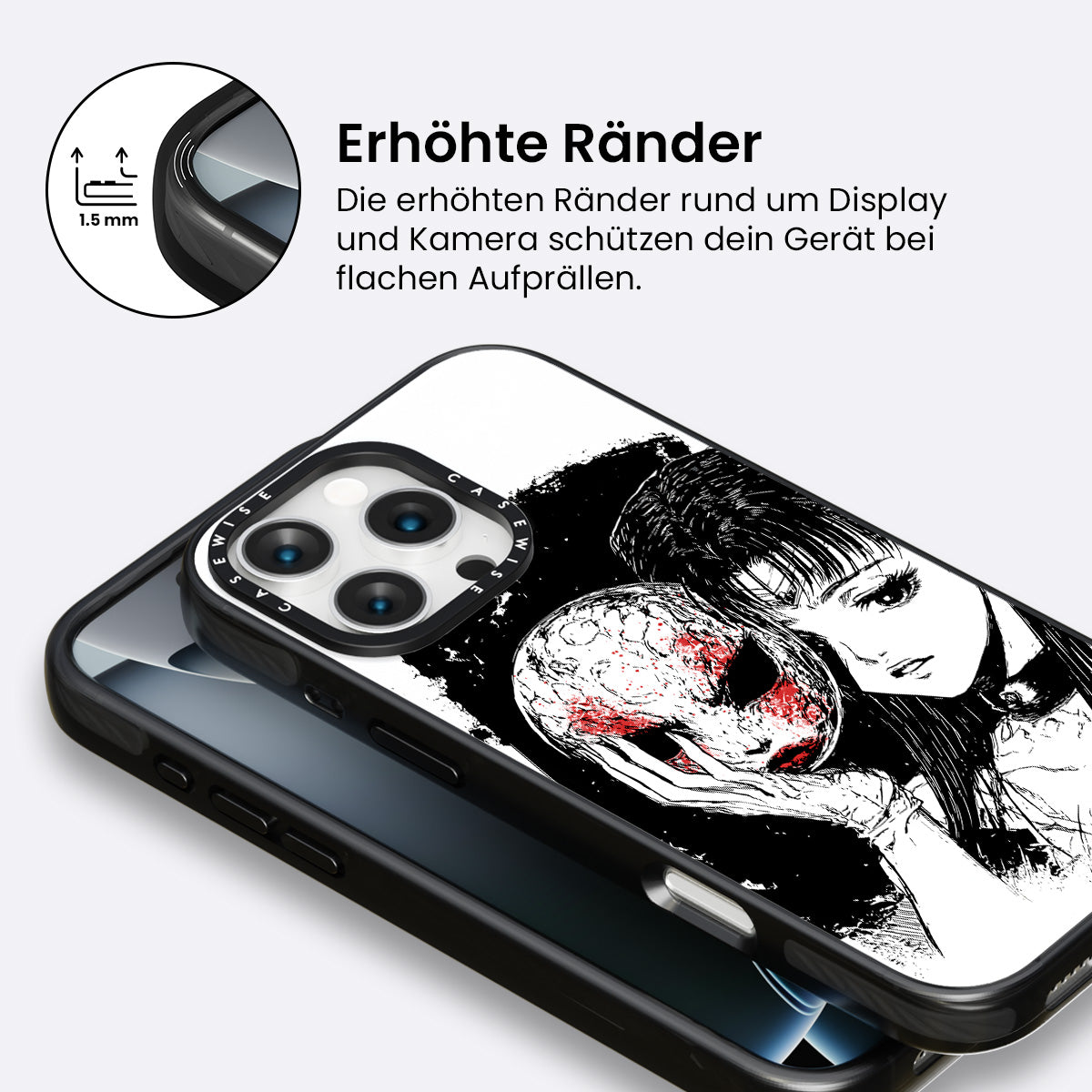 1.5 mm

Erhöhte Ränder

Die erhöhten Ränder rund um Display und Kamera schützen dein Gerät bei flachen Aufprällen.

CASEWISE CASEWISE