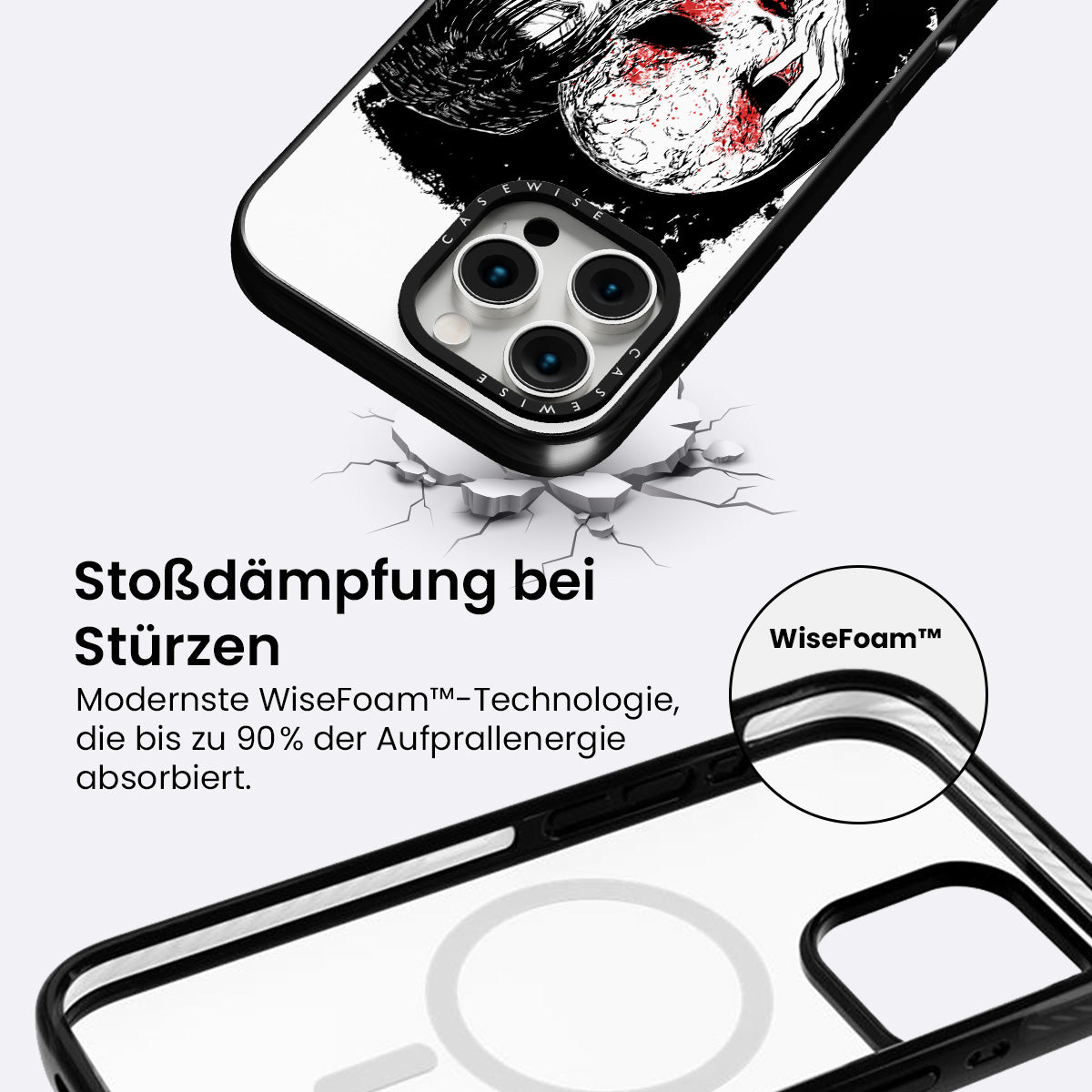 CASEWISE
CASEWISE

Stoßdämpfung bei Stürzen

Modernste WiseFoam™-Technologie, die bis zu 90% der Aufprallenergie absorbiert.

WiseFoam™