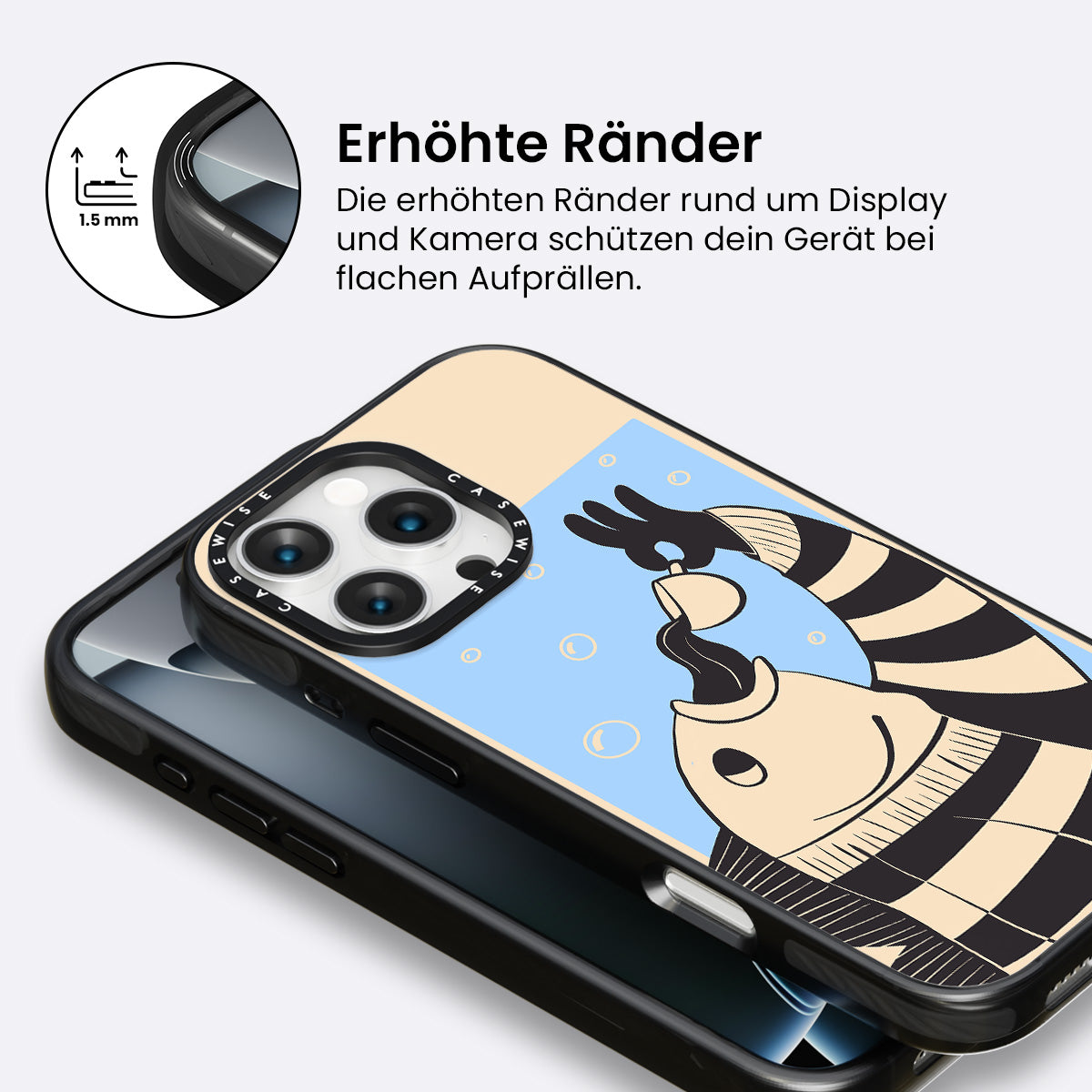 1.5 mm

Erhöhte Ränder

Die erhöhten Ränder rund um Display und Kamera schützen dein Gerät bei flachen Aufprällen.

CASEWISE CASEWISE