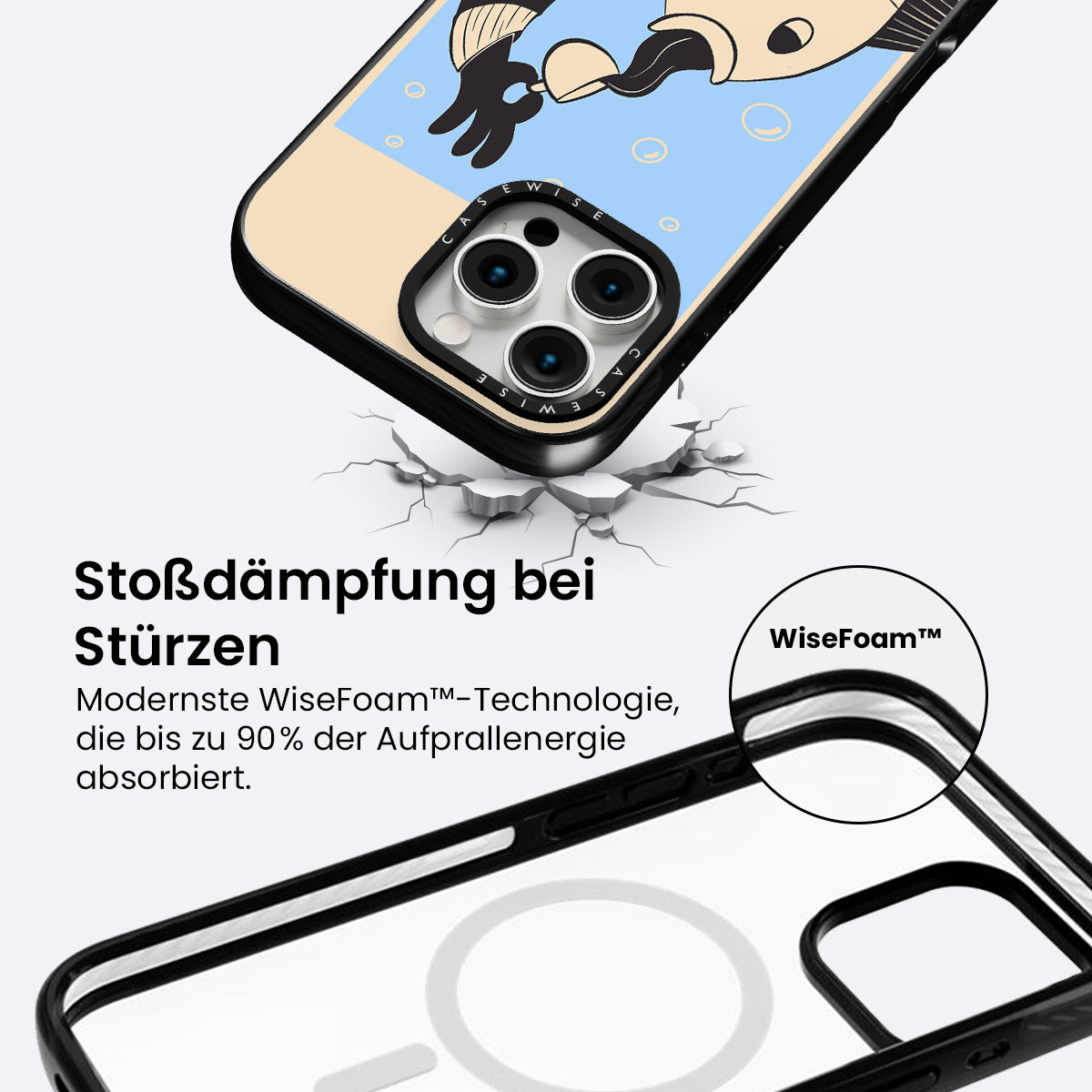 CASEWISE

CASEWISE

Stoßdämpfung bei Stürzen

Modernste WiseFoam™-Technologie, die bis zu 90% der Aufprallenergie absorbiert.

WiseFoam™