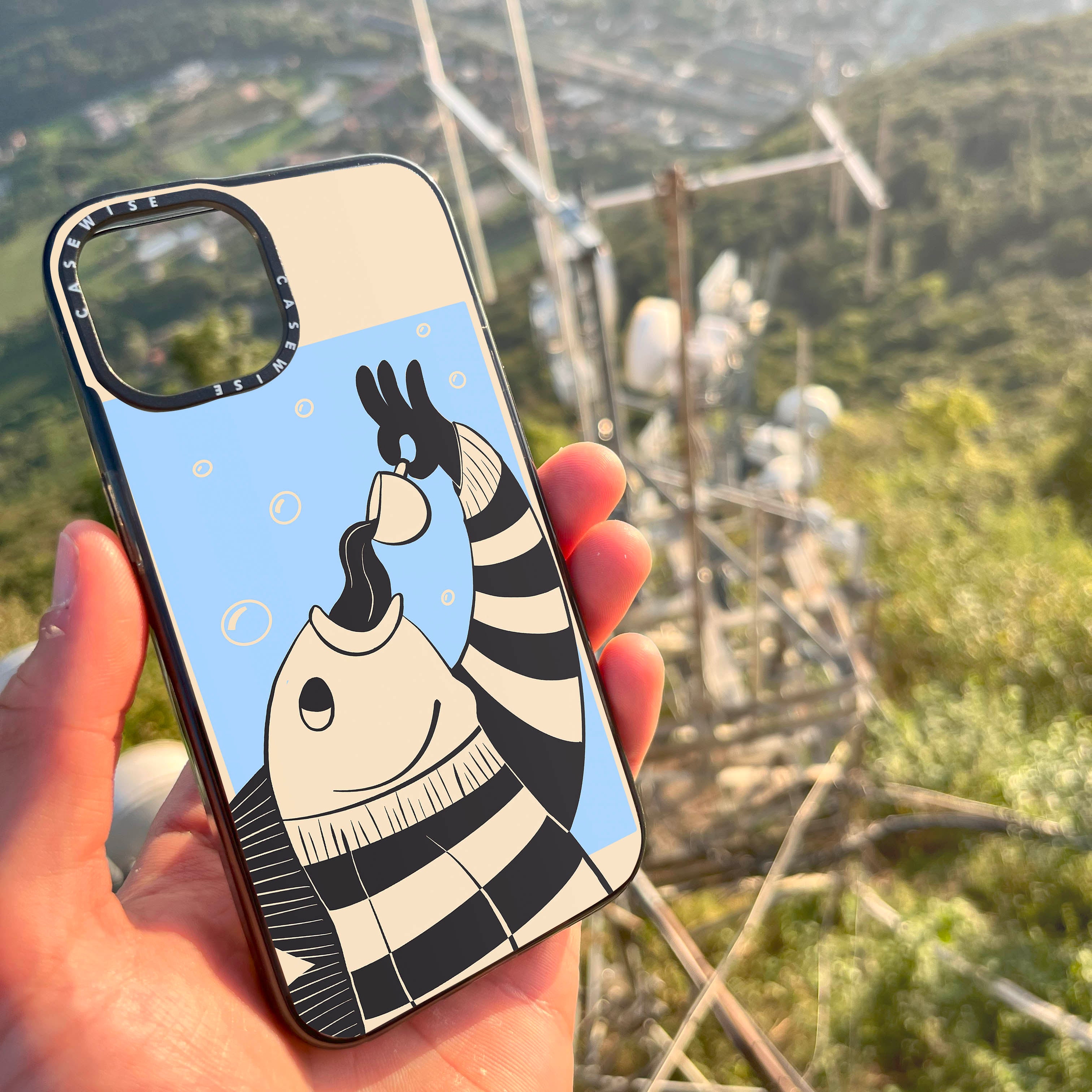 CASEWISE CASEWISE