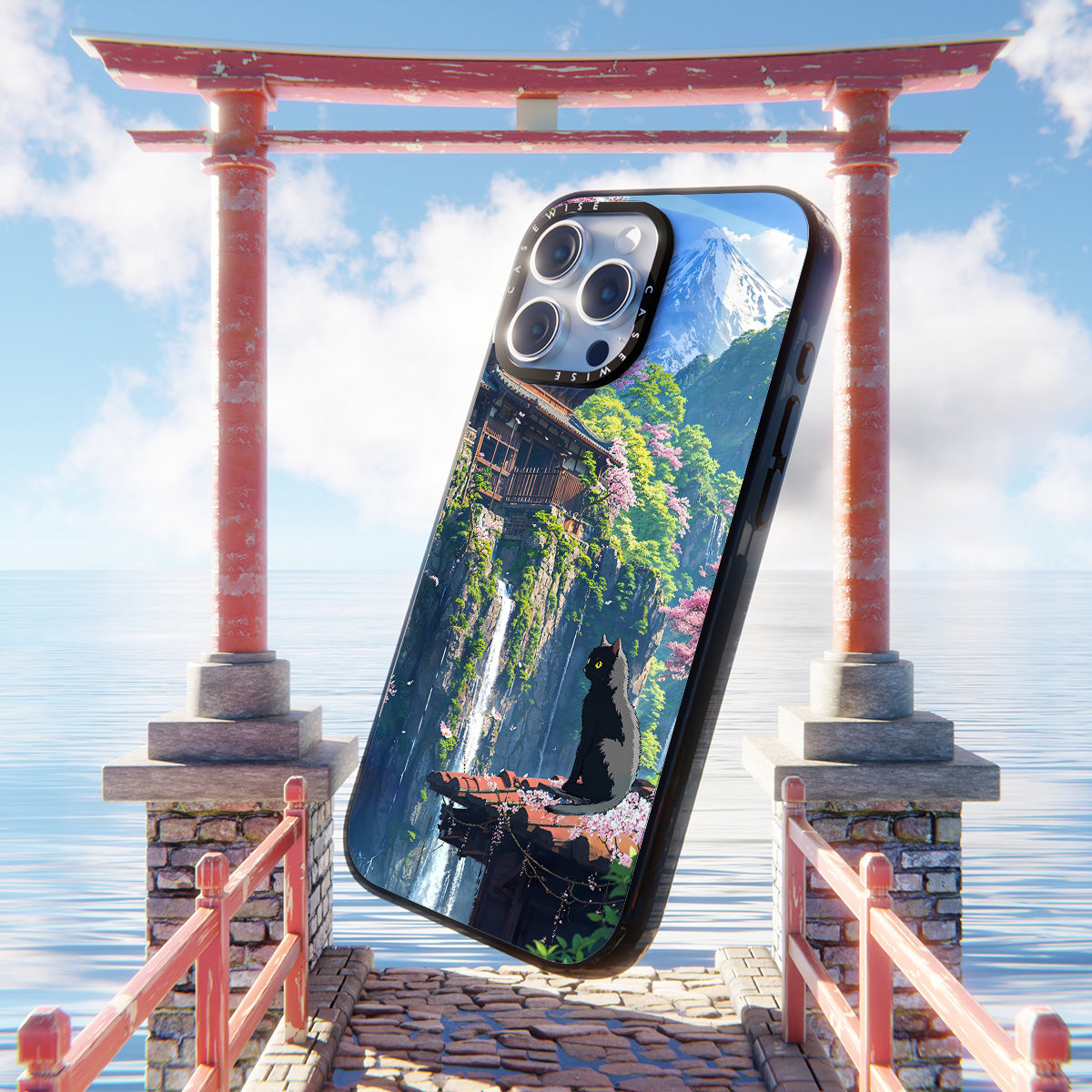 CASEWISE CASEWISE