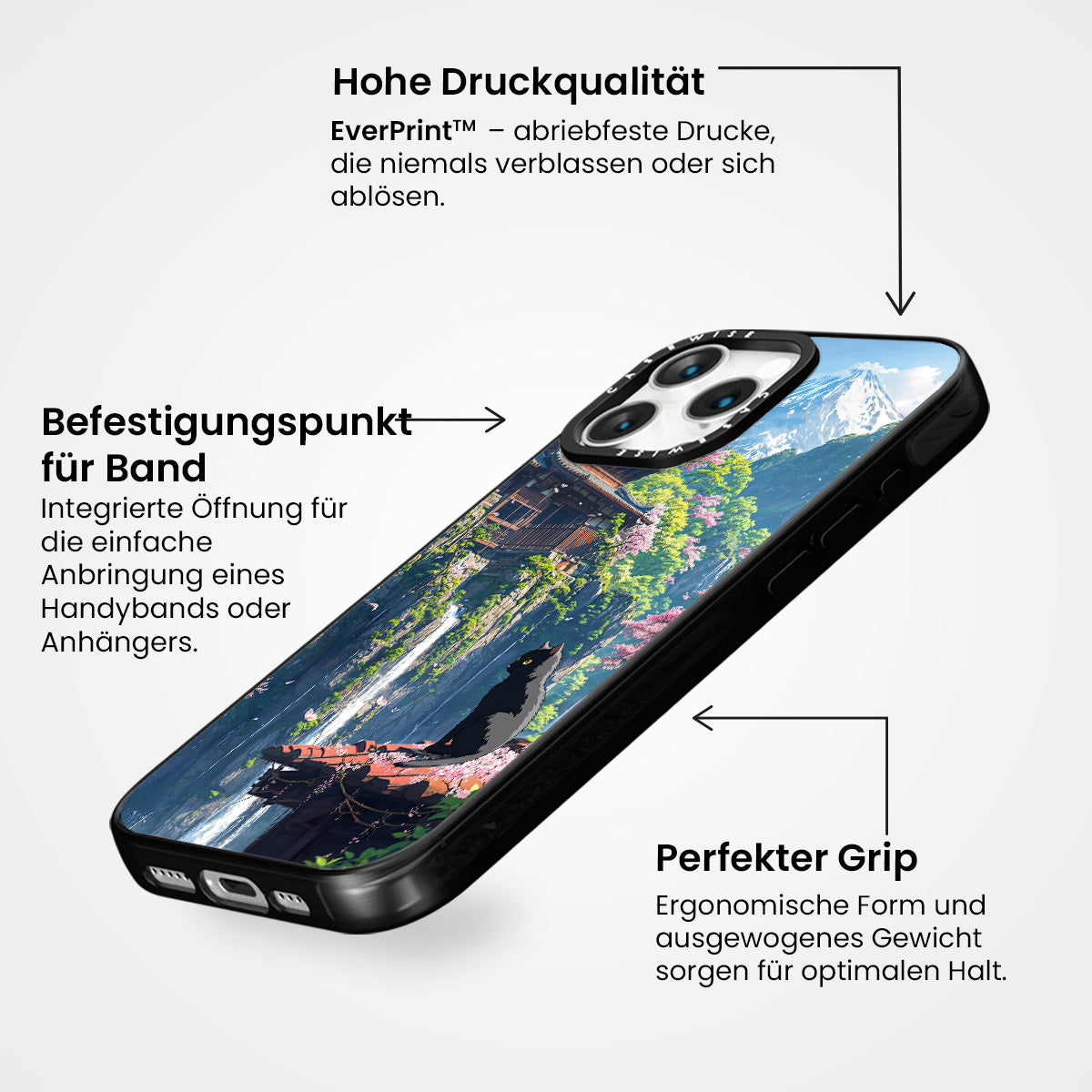 Hohe Druckqualität

EverPrint™ – abriebfeste Drucke, die niemals verblassen oder sich ablösen.

CASEWISE

CASEWISE

Befestigungspunkt für Band

Integrierte Öffnung für die einfache Anbringung eines Handybands oder Anhängers.

Perfekter Grip

Ergonomische Form und ausgewogenes Gewicht sorgen für optimalen Halt.