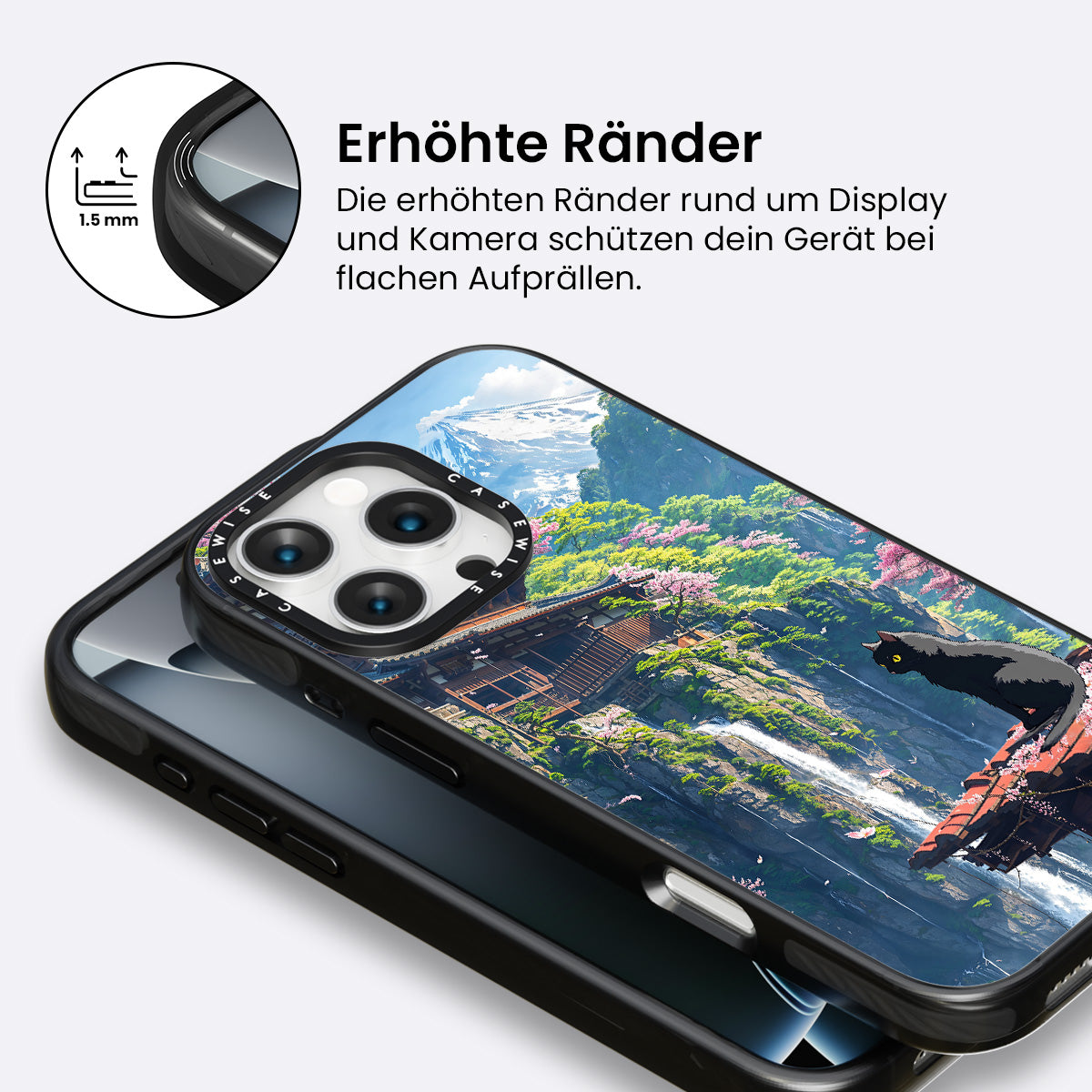 1.5 mm

Erhöhte Ränder

Die erhöhten Ränder rund um Display und Kamera schützen dein Gerät bei flachen Aufprällen.

CASEWISE CASEWISE