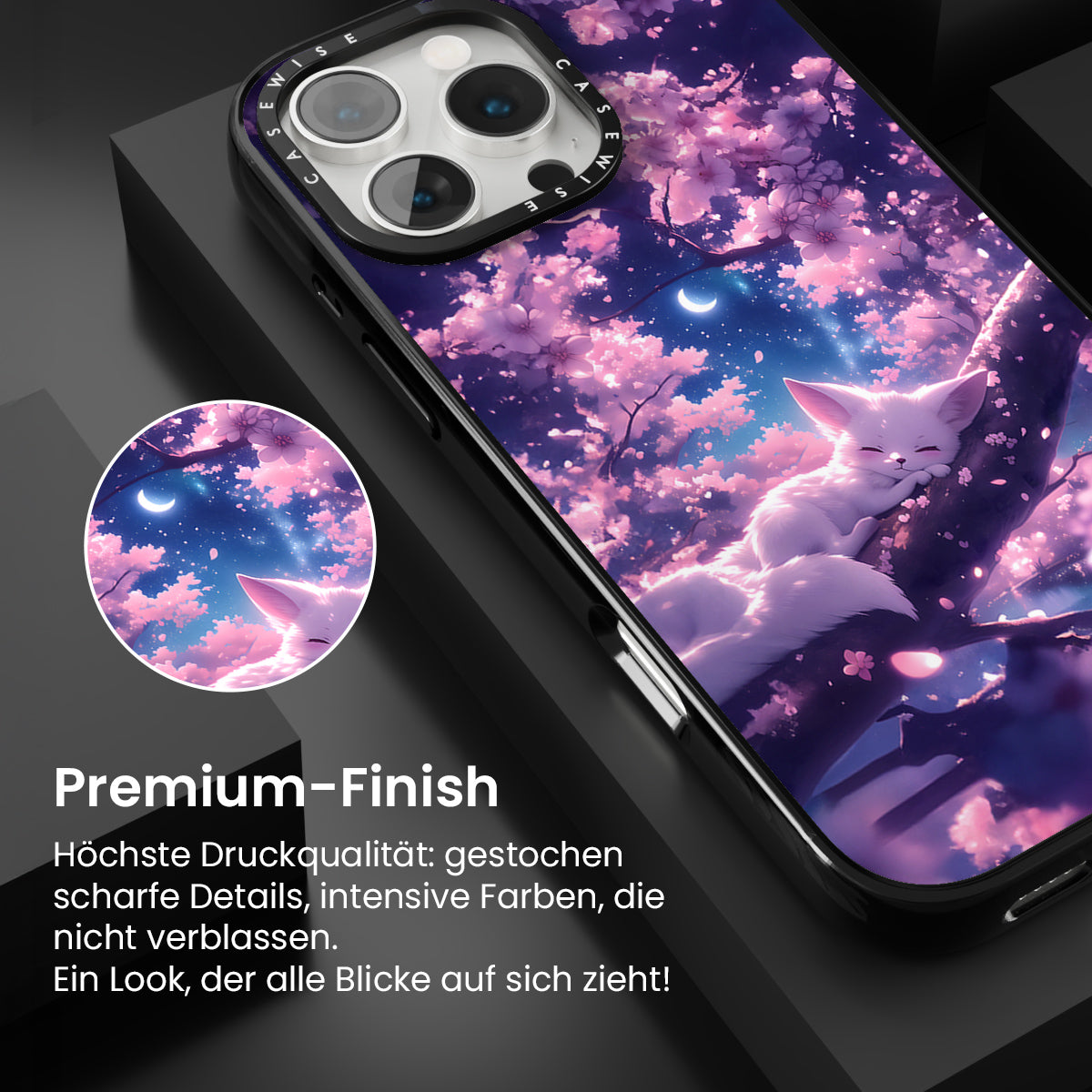 CASEWISE CASEWISE

Premium-Finish

Höchste Druckqualität: gestochen scharfe Details, intensive Farben, die nicht verblassen.
Ein Look, der alle Blicke auf sich zieht!