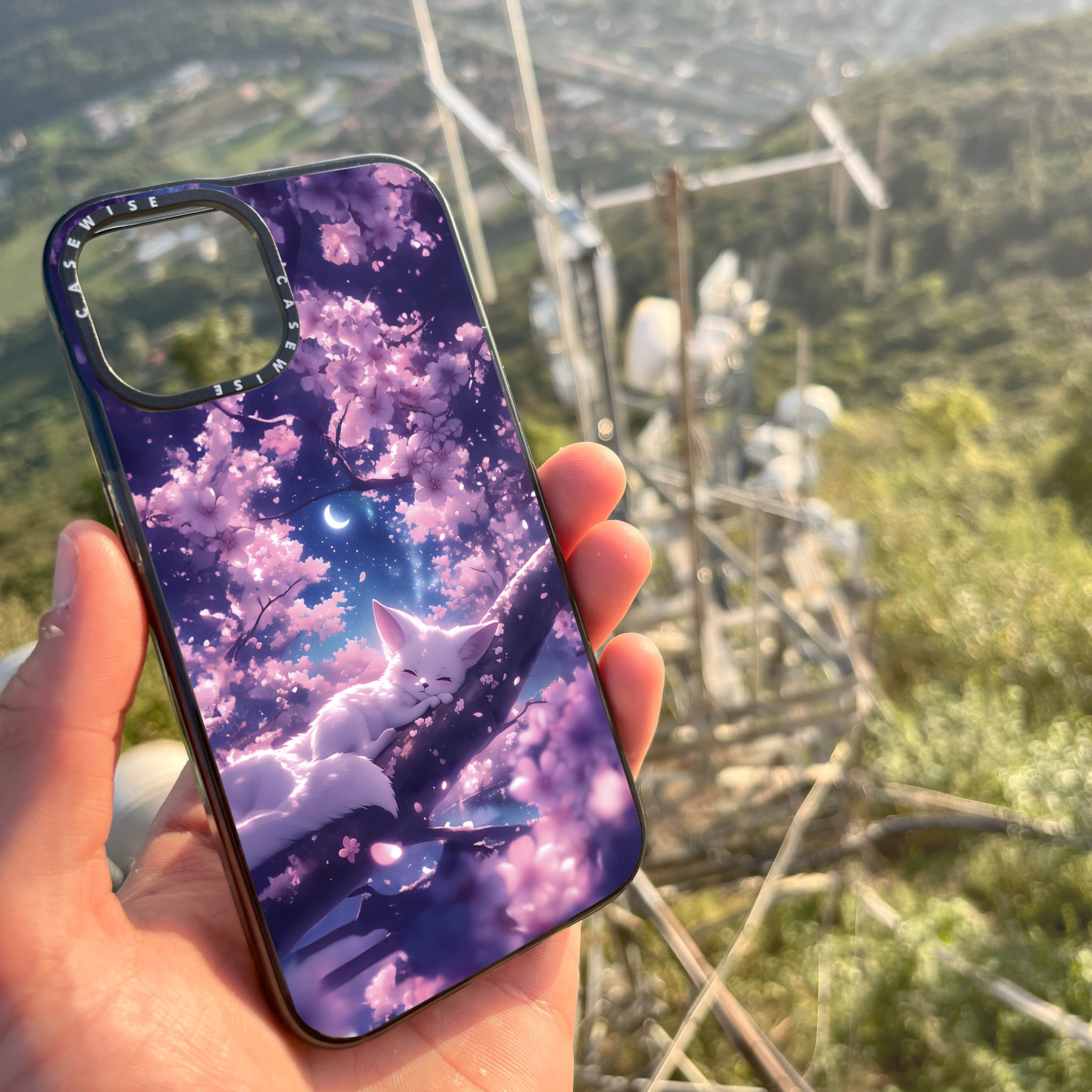 CASEWISE
CASEWISE