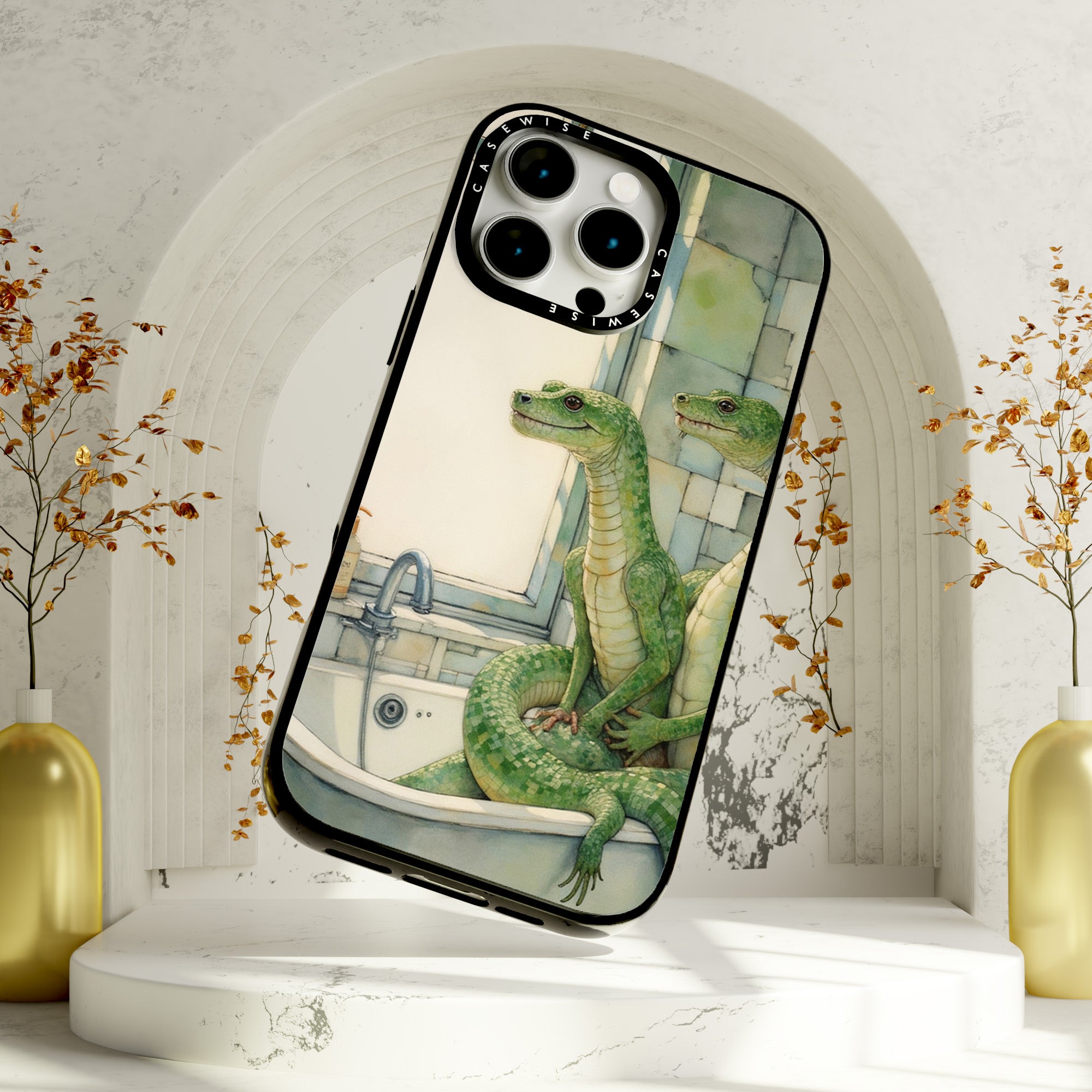 CASEWISE
CASEWISE