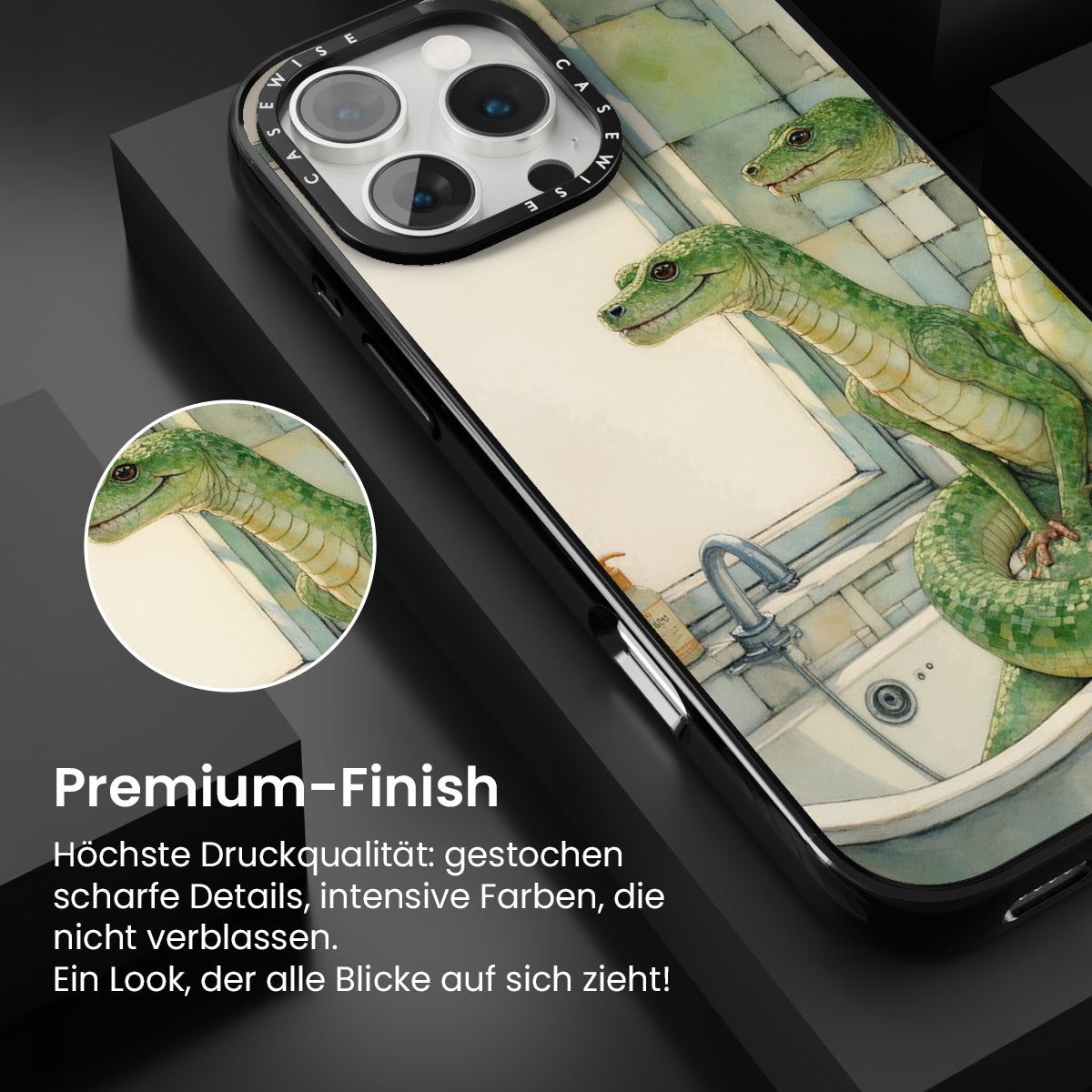 CASEWISE CASEWISE

Premium-Finish

Höchste Druckqualität: gestochen scharfe Details, intensive Farben, die nicht verblassen.
Ein Look, der alle Blicke auf sich zieht!