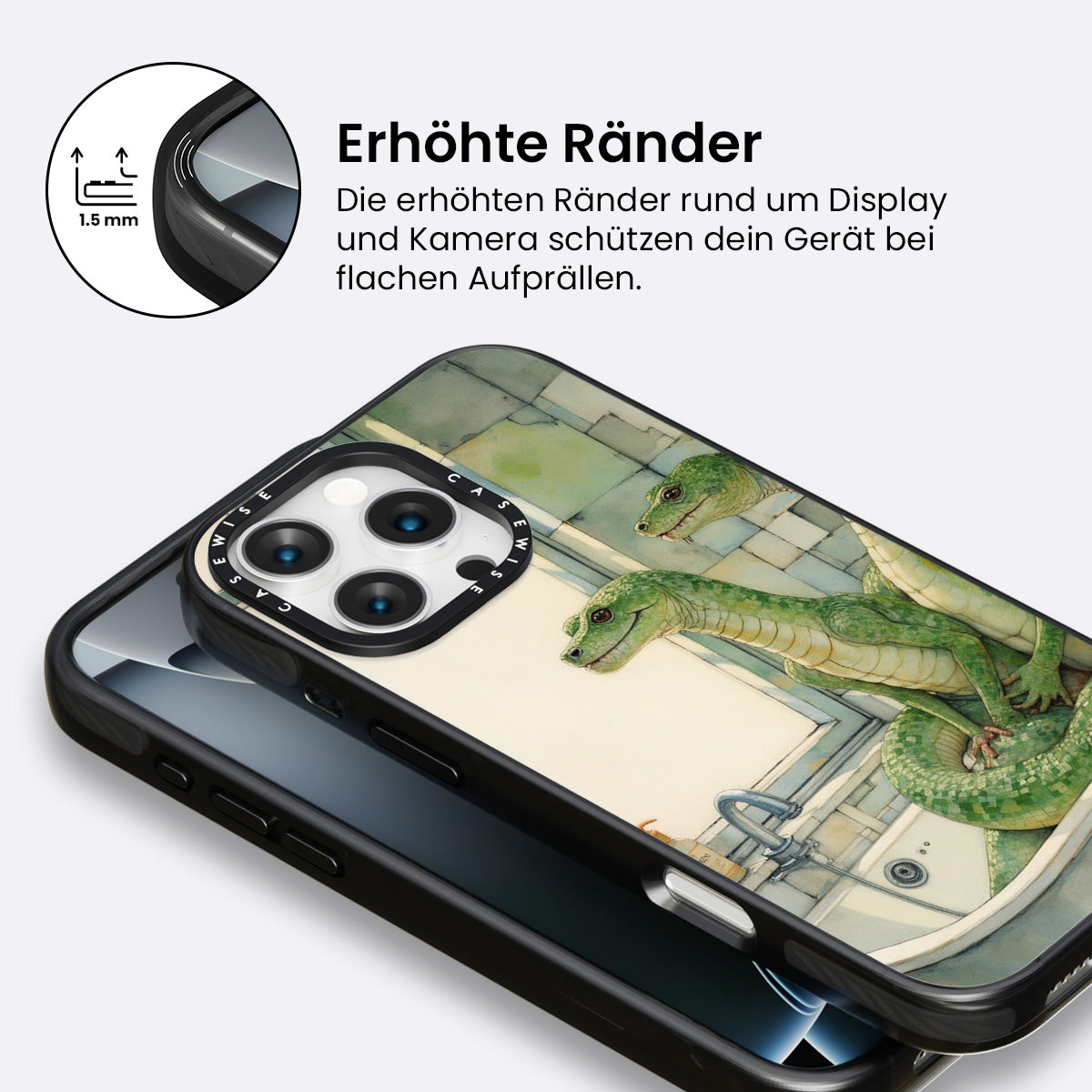 1.5 mm

Erhöhte Ränder

Die erhöhten Ränder rund um Display und Kamera schützen dein Gerät bei flachen Aufprällen.

CASEWISE CASEWISE