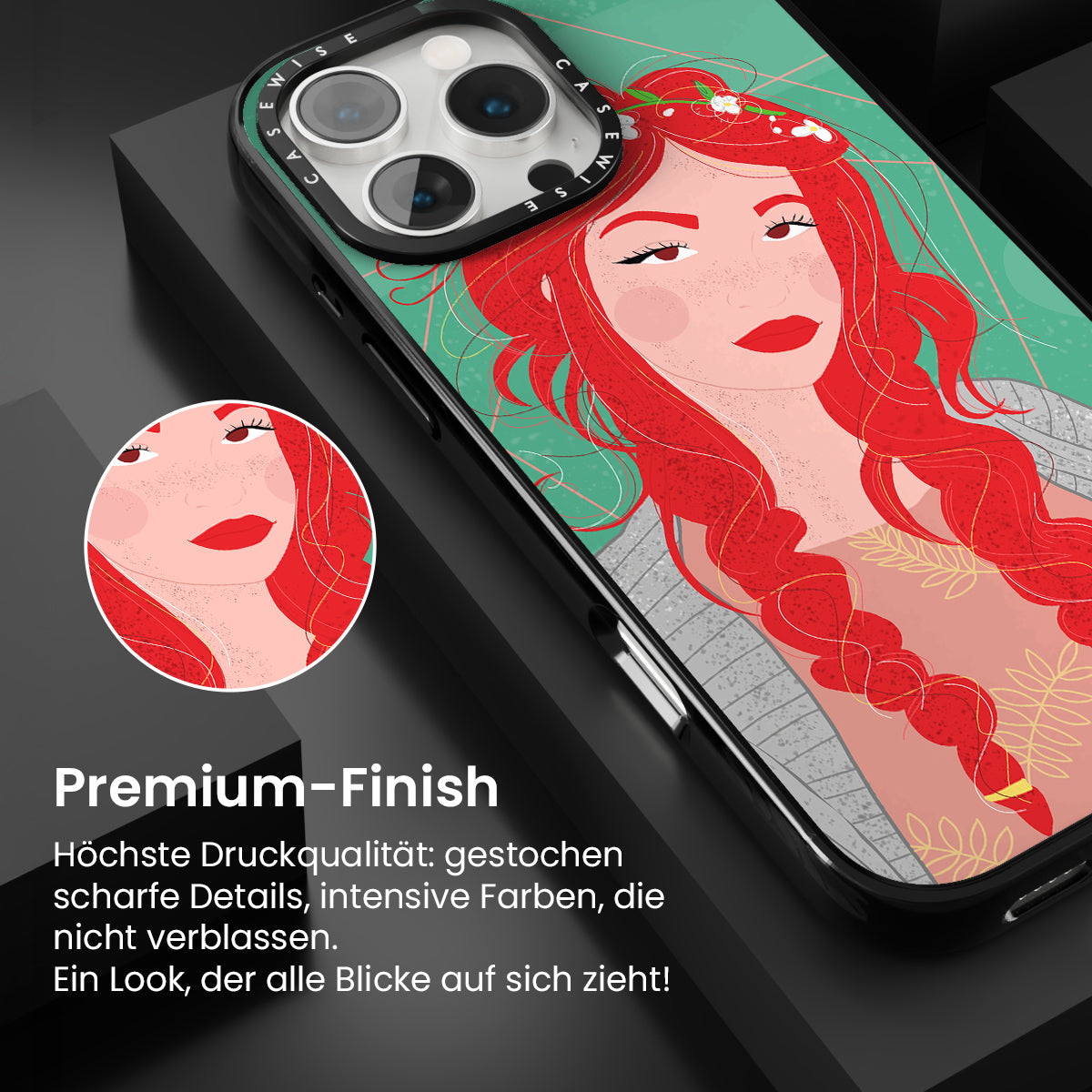 CASEWISE CASEWISE

Premium-Finish

Höchste Druckqualität: gestochen scharfe Details, intensive Farben, die nicht verblassen.
Ein Look, der alle Blicke auf sich zieht!