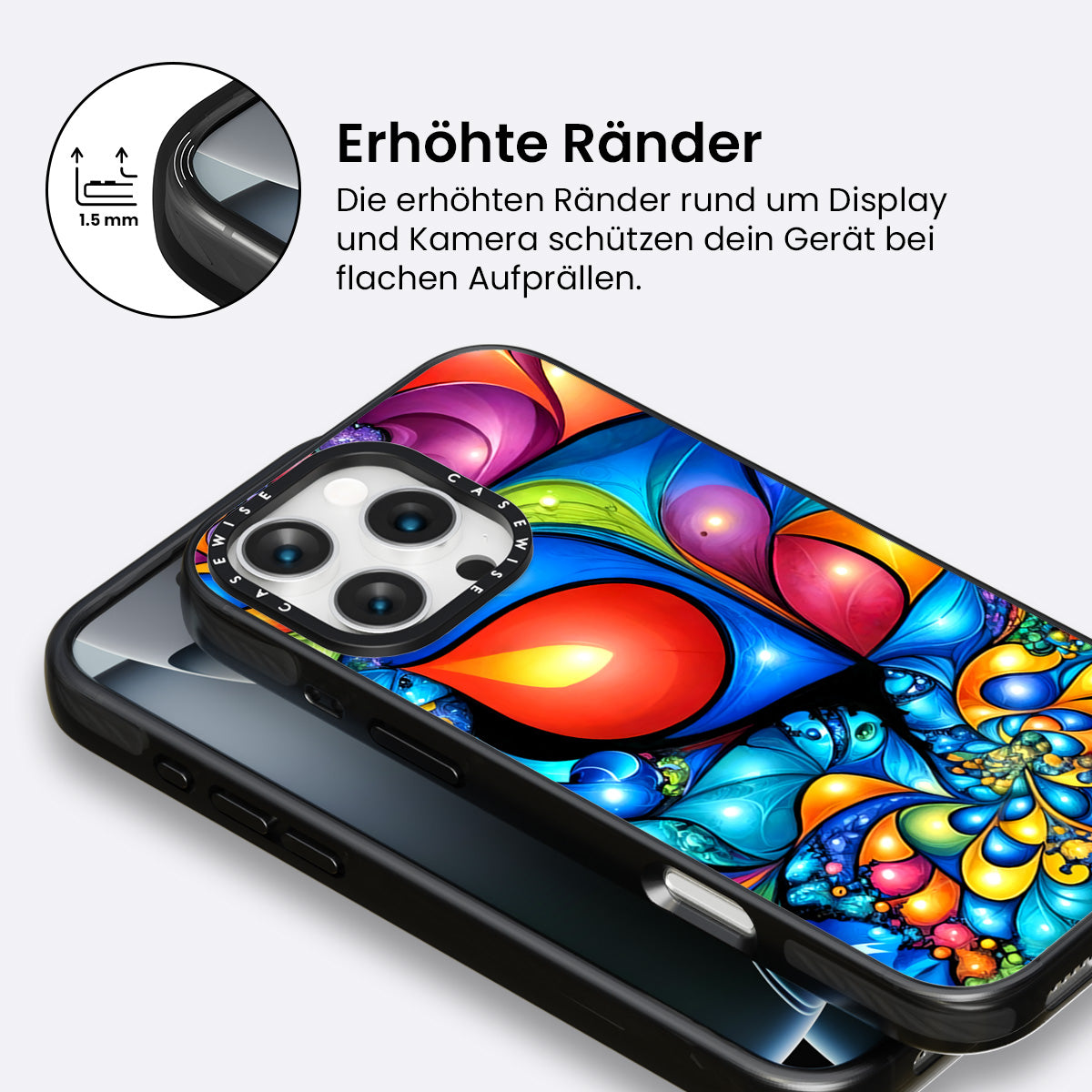 1.5 mm

Erhöhte Ränder

Die erhöhten Ränder rund um Display und Kamera schützen dein Gerät bei flachen Aufprällen.

CASEWISE CASEWISE