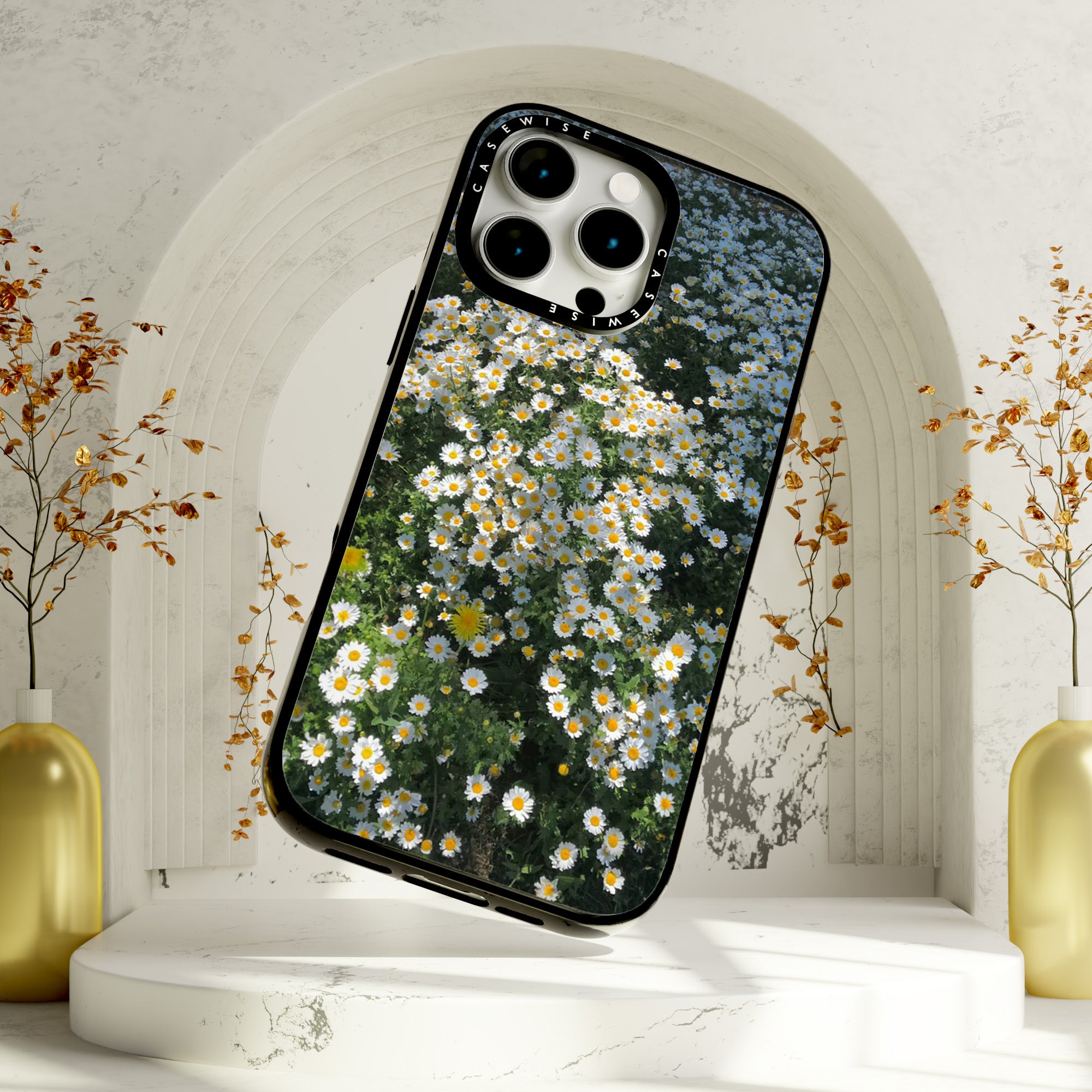 CASEWISE CASEWISE