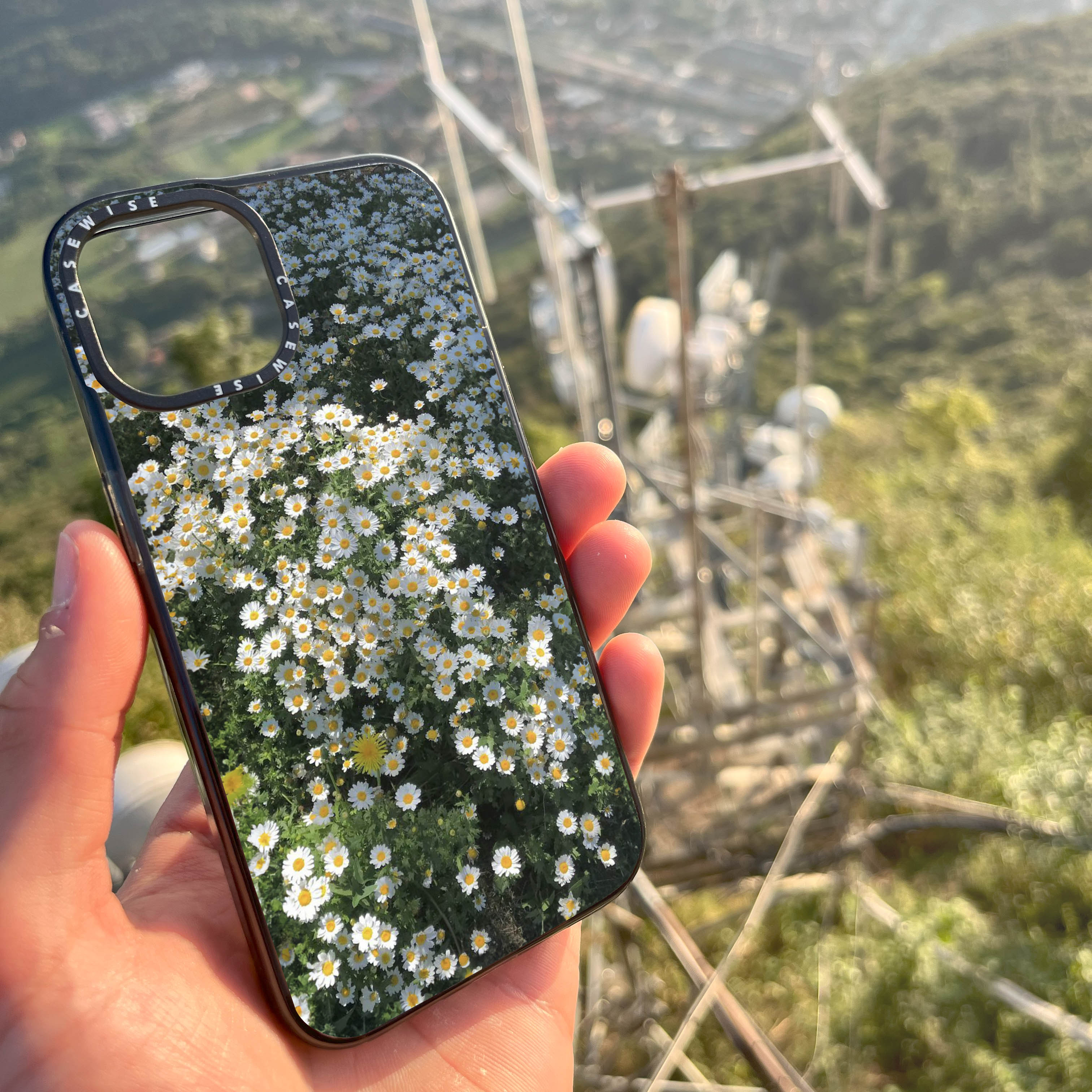 CASEWISE CASEWISE