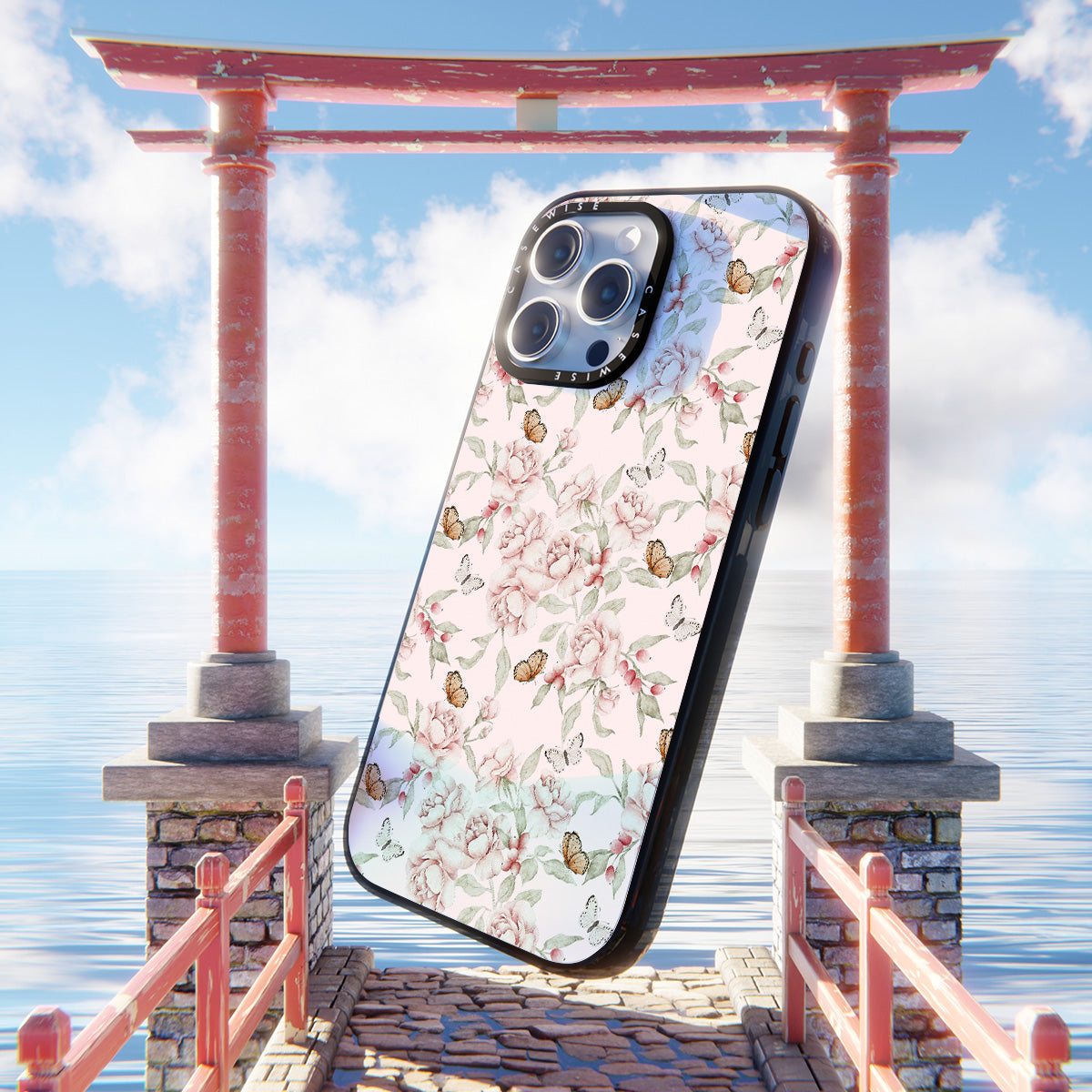 CASEWISE
CASEWISE