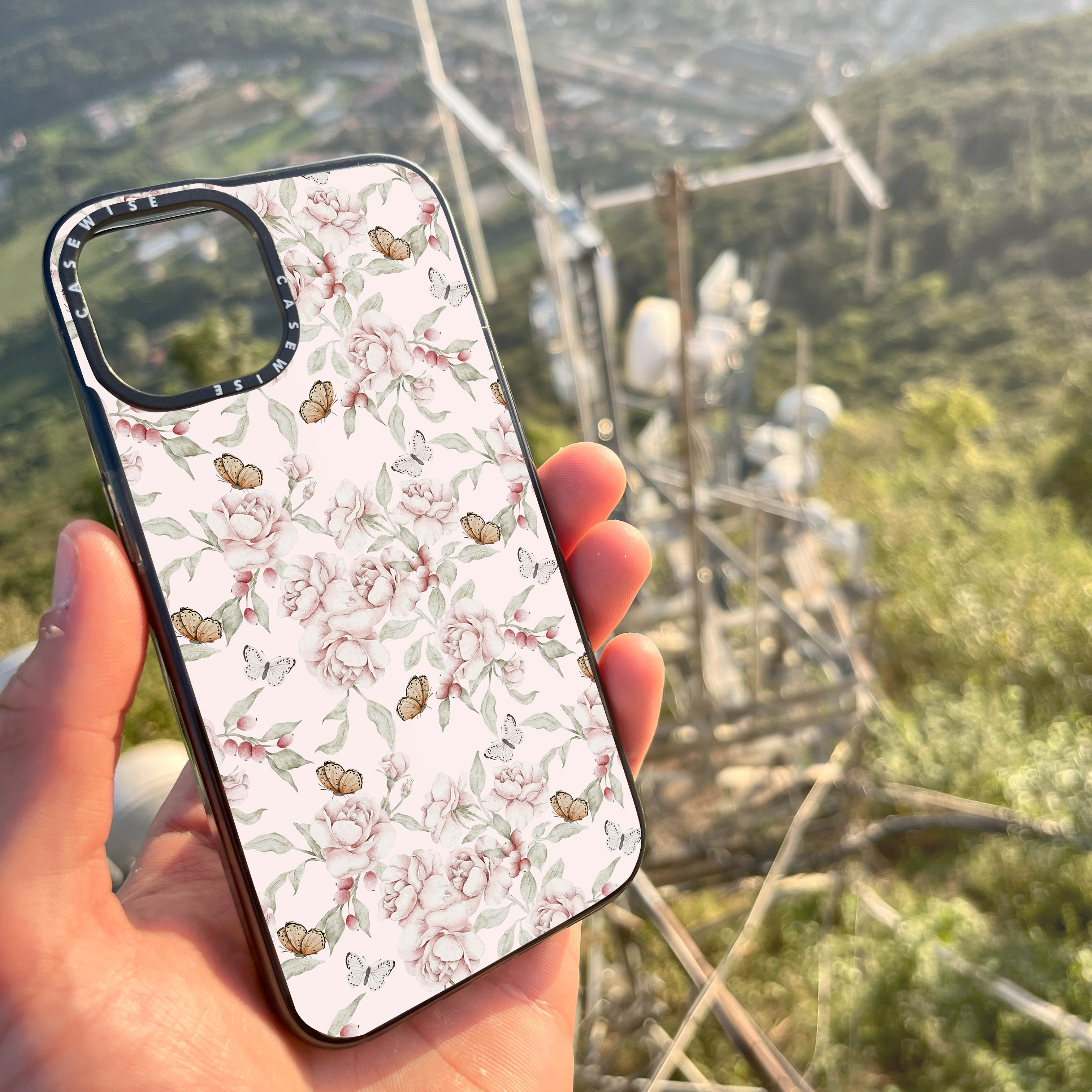 CASEWISE CASEWISE