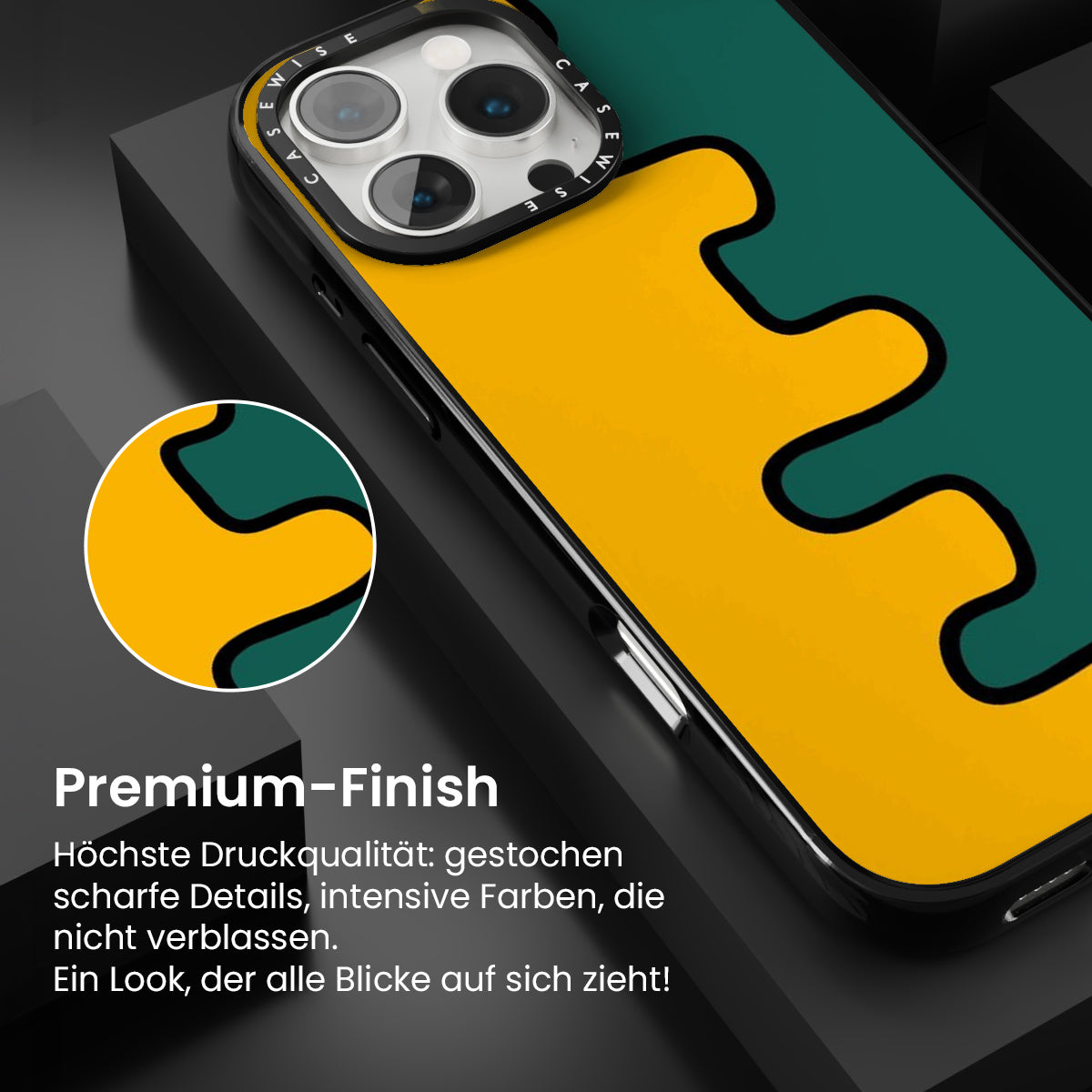 CASEWISE CASEWISE

Premium-Finish

Höchste Druckqualität: gestochen scharfe Details, intensive Farben, die nicht verblassen.
Ein Look, der alle Blicke auf sich zieht!