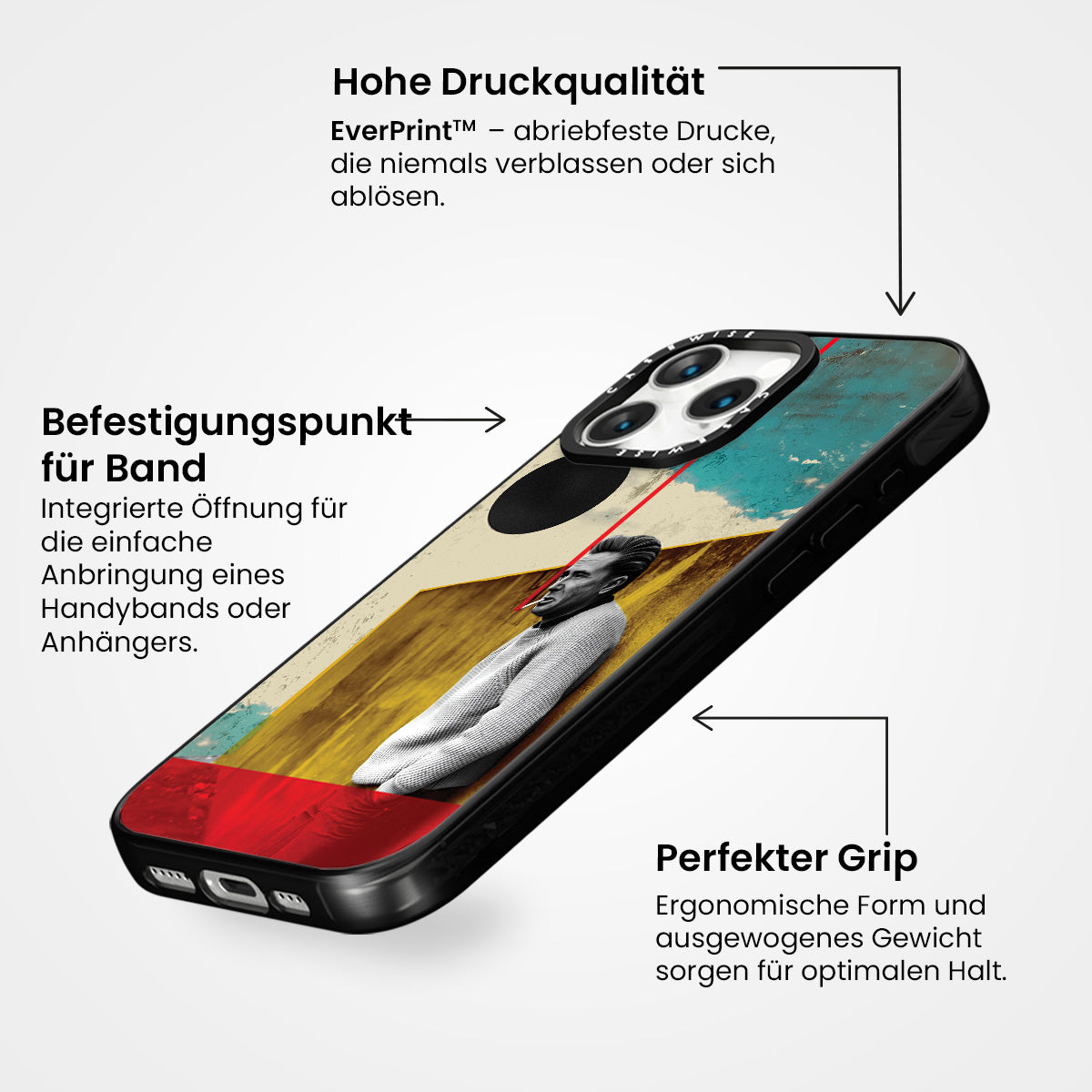 Hohe Druckqualität

EverPrint™ – abriebfeste Drucke, die niemals verblassen oder sich ablösen.

Befestigungspunkt für Band

Integrierte Öffnung für die einfache Anbringung eines Handybands oder Anhängers.

CASEWISE

CASEWISE

Perfekter Grip

Ergonomische Form und ausgewogenes Gewicht sorgen für optimalen Halt.