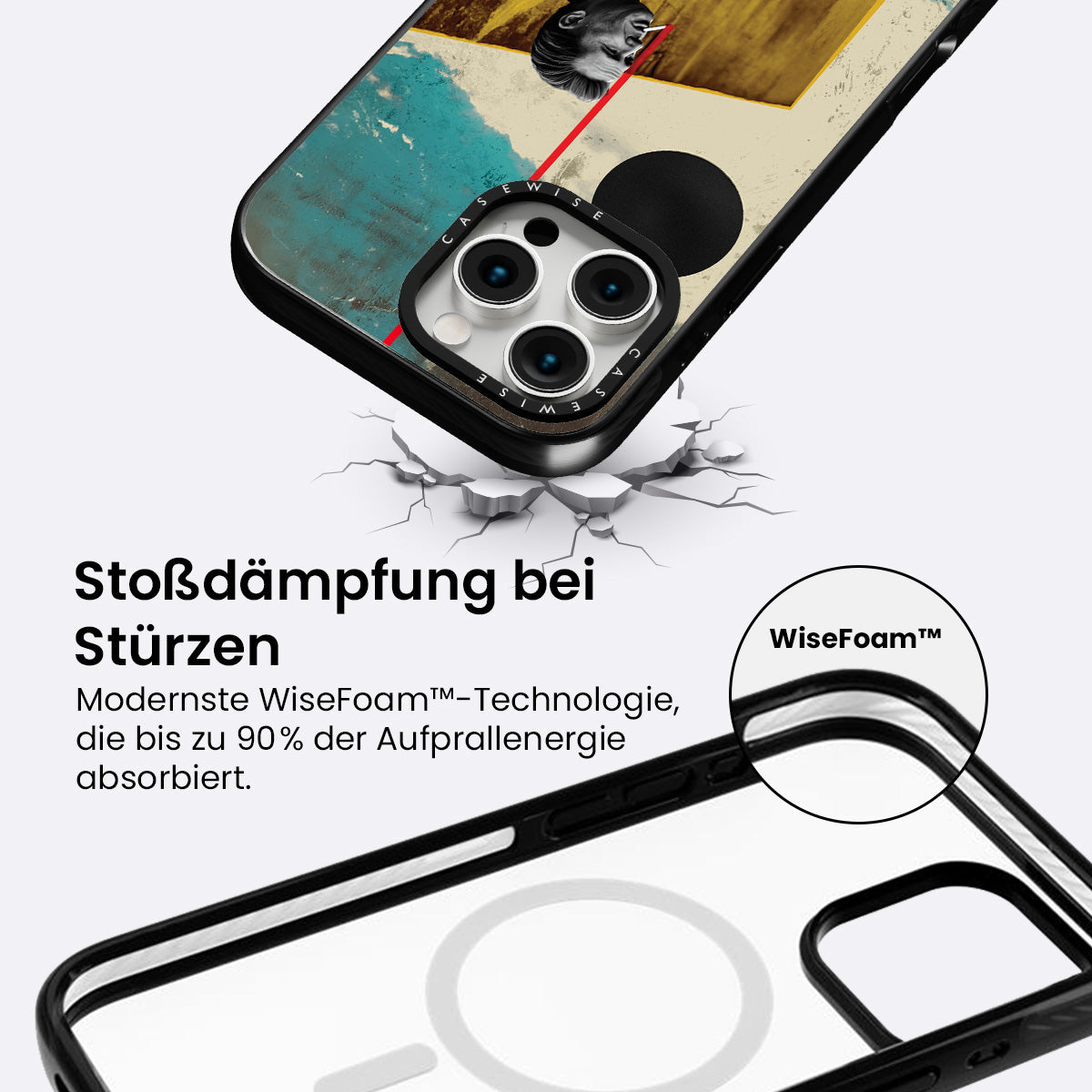 CASEWISE

CASEWISE

Stoßdämpfung bei Stürzen

Modernste WiseFoam™-Technologie, die bis zu 90% der Aufprallenergie absorbiert.

WiseFoam™