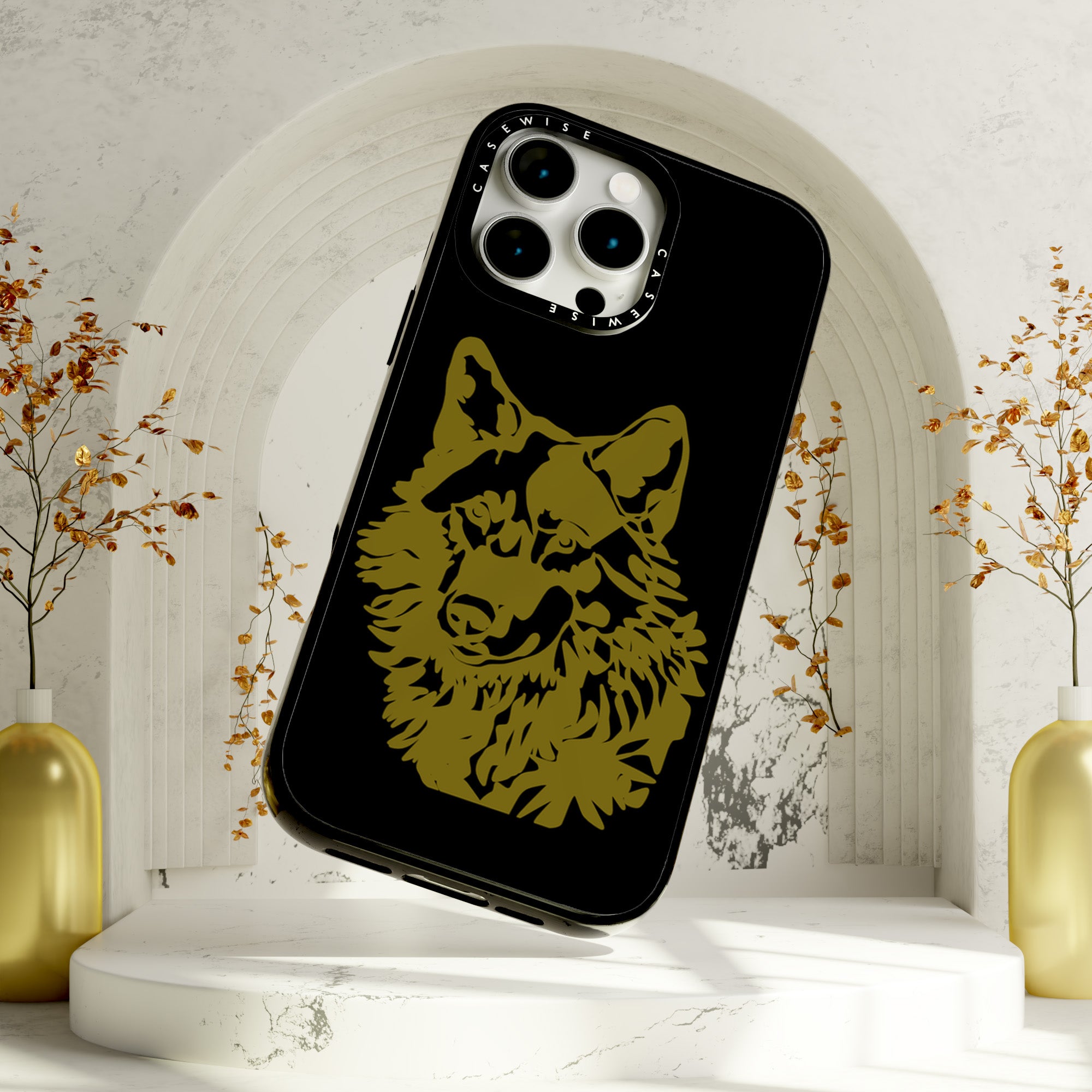 CASEWISE
CASEWISE