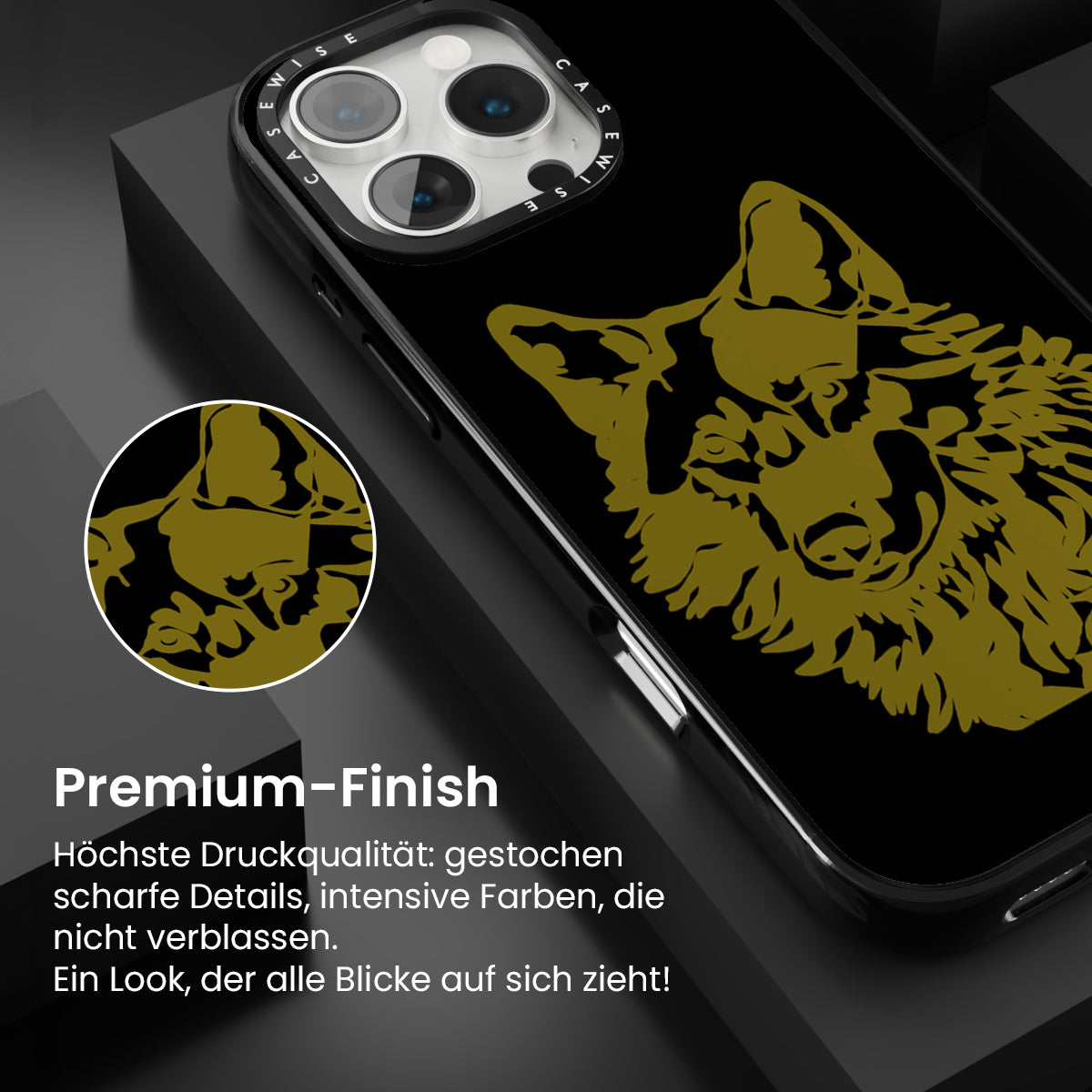 CASEWISE CASEWISE

Premium-Finish

Höchste Druckqualität: gestochen scharfe Details, intensive Farben, die nicht verblassen.
Ein Look, der alle Blicke auf sich zieht!