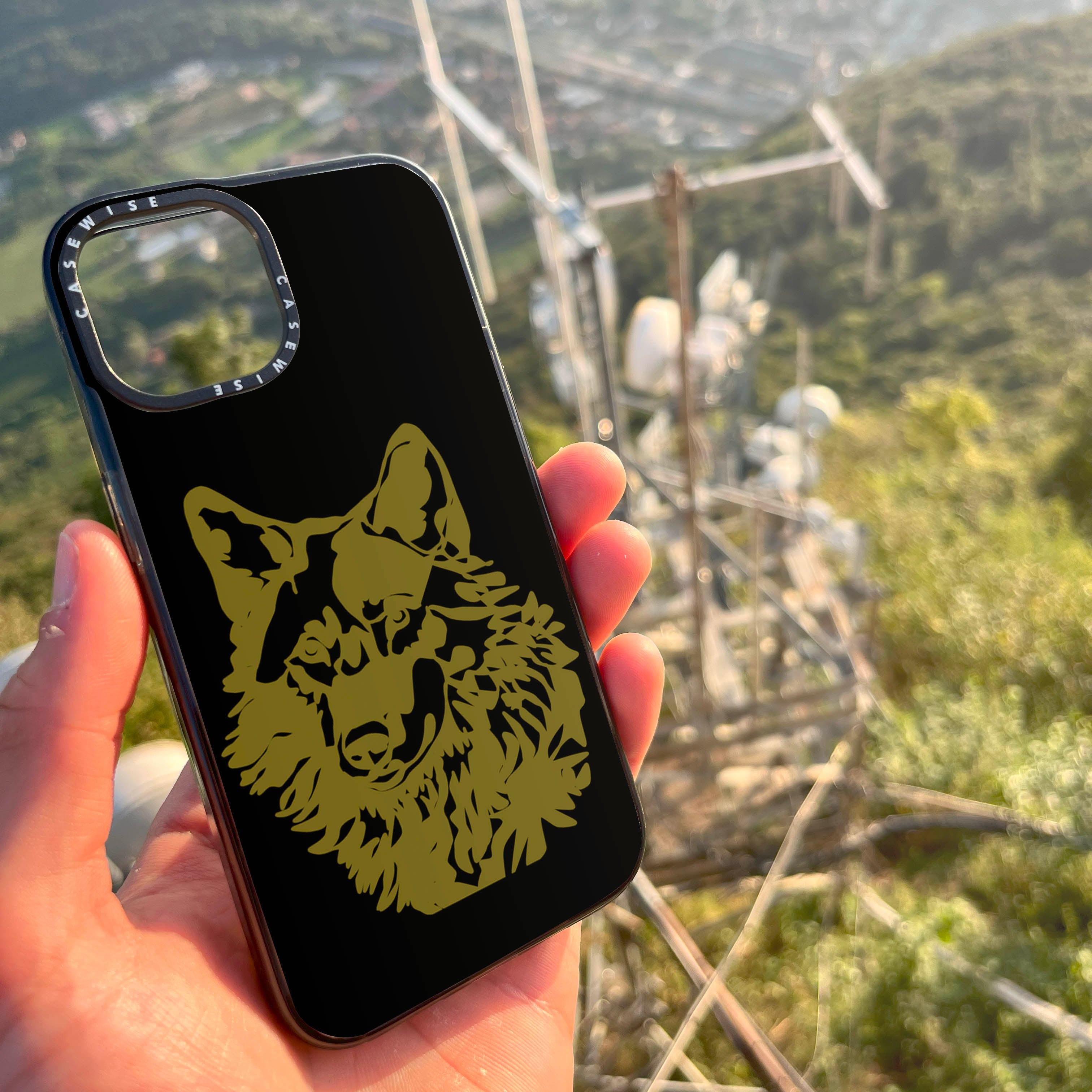 CASEWISE CASEWISE