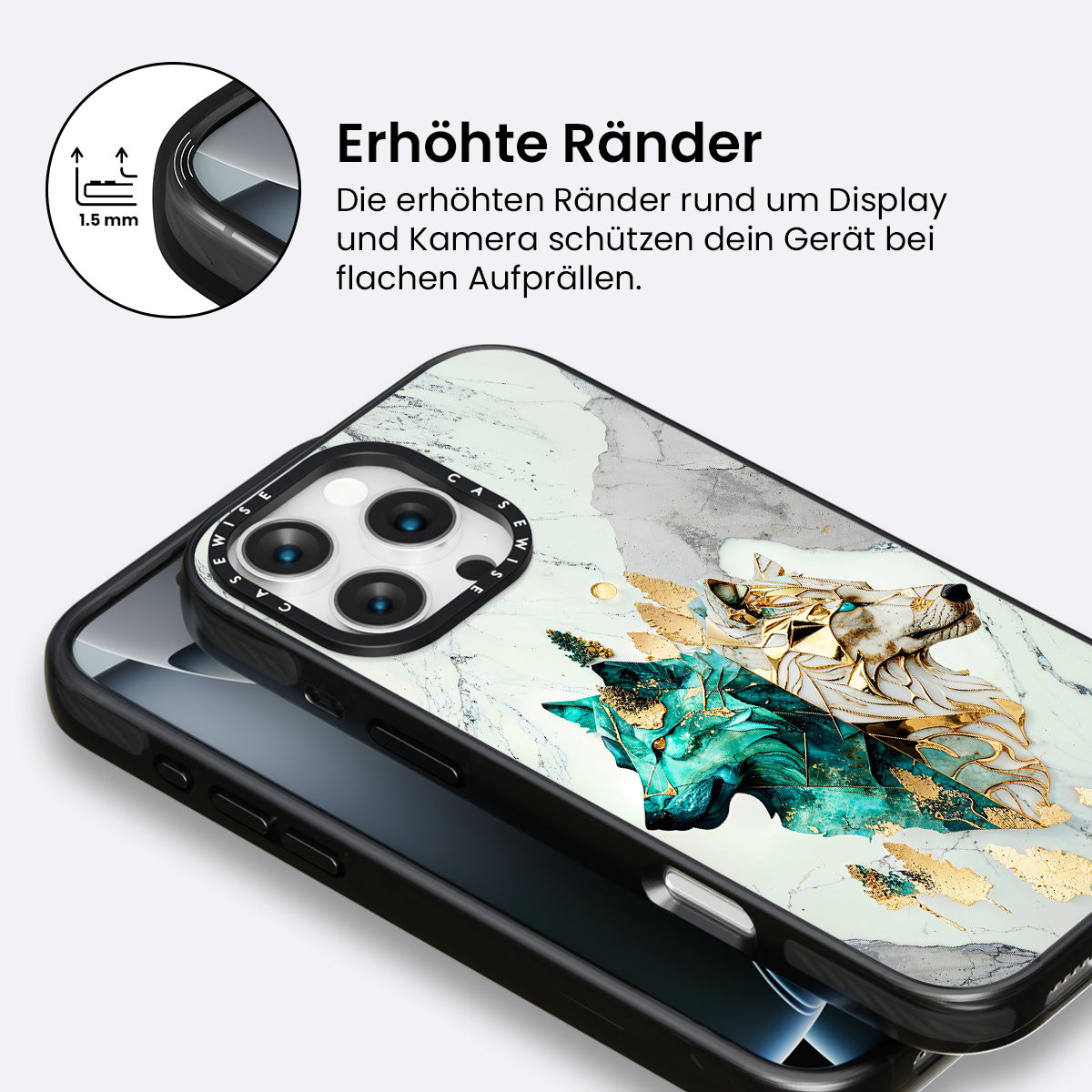 1.5 mm

Erhöhte Ränder

Die erhöhten Ränder rund um Display und Kamera schützen dein Gerät bei flachen Aufprällen.

CASEWISE CASEWISE