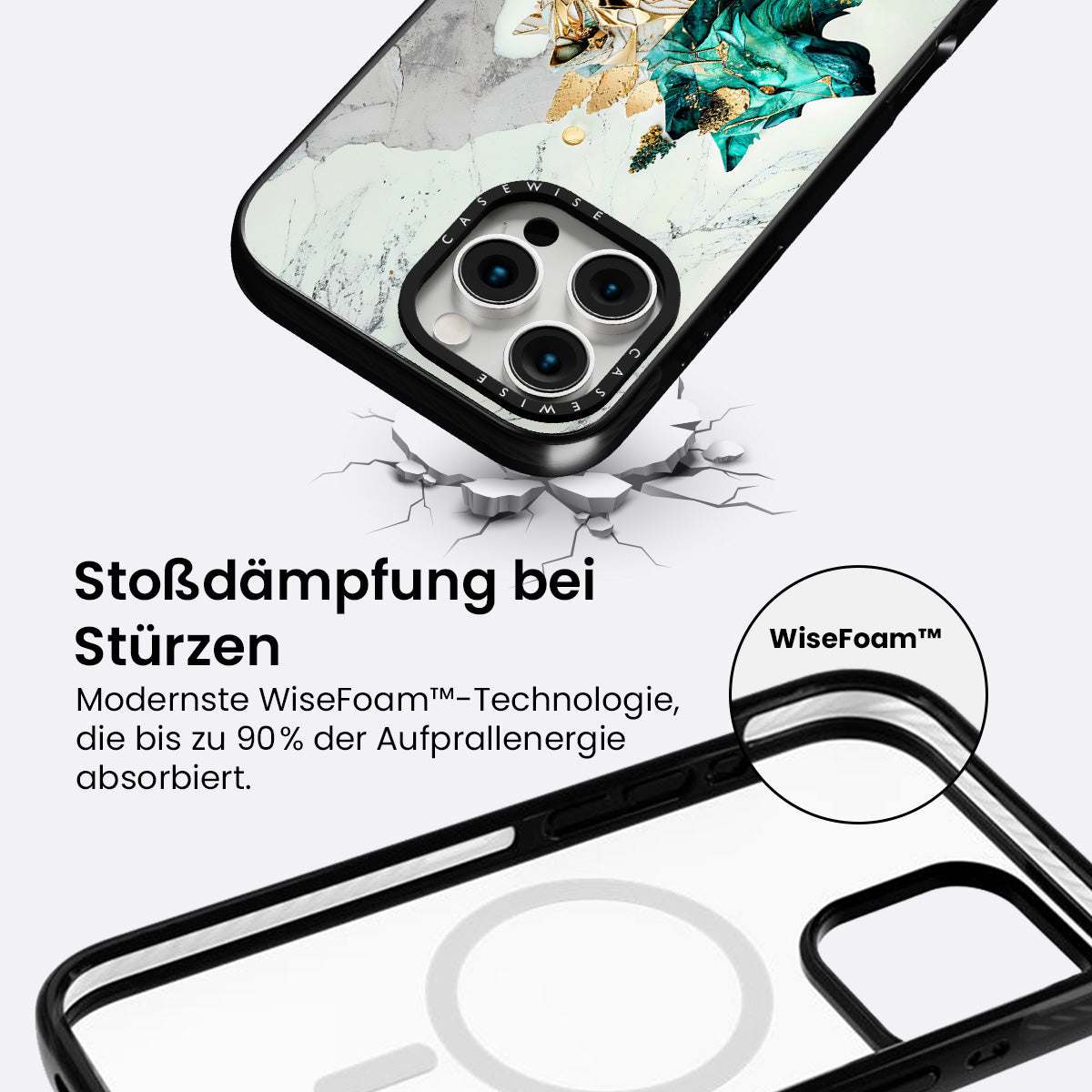 CASEWISE

CASEWISE

Stoßdämpfung bei Stürzen

Modernste WiseFoam™-Technologie, die bis zu 90% der Aufprallenergie absorbiert.

WiseFoam™