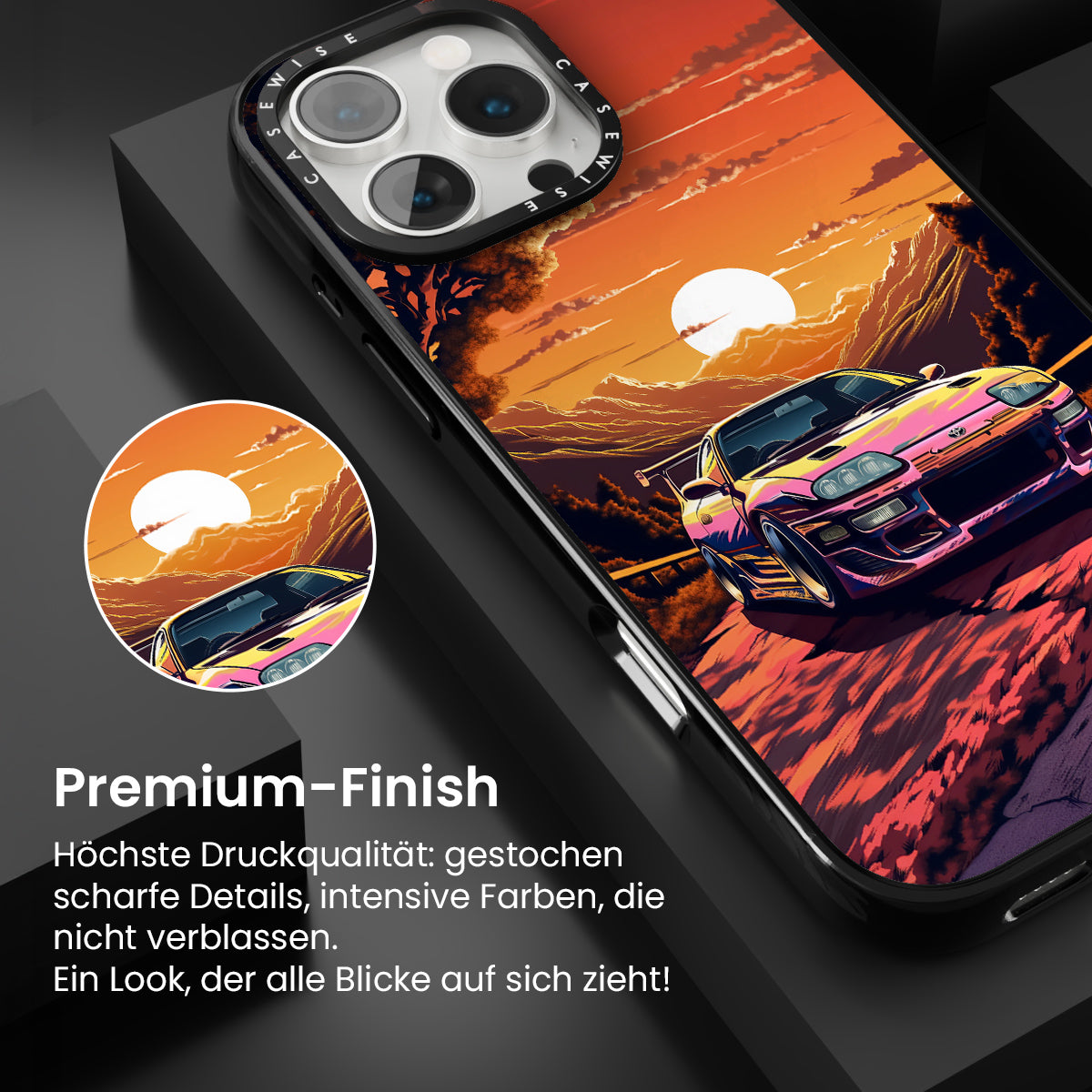 CASEWISE CASEWISE

Premium-Finish

Höchste Druckqualität: gestochen scharfe Details, intensive Farben, die nicht verblassen.
Ein Look, der alle Blicke auf sich zieht!