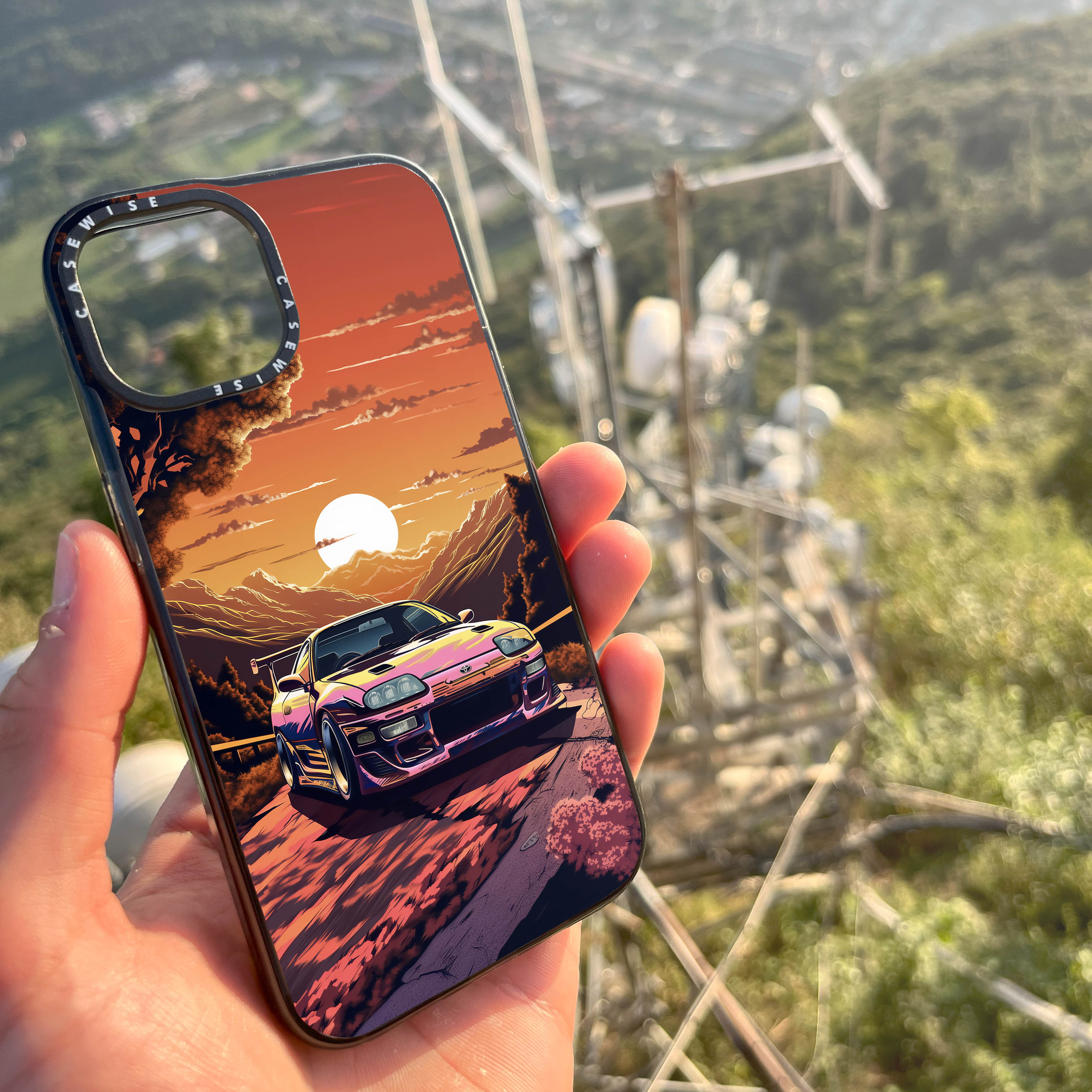 CASEWISE
CASEWISE