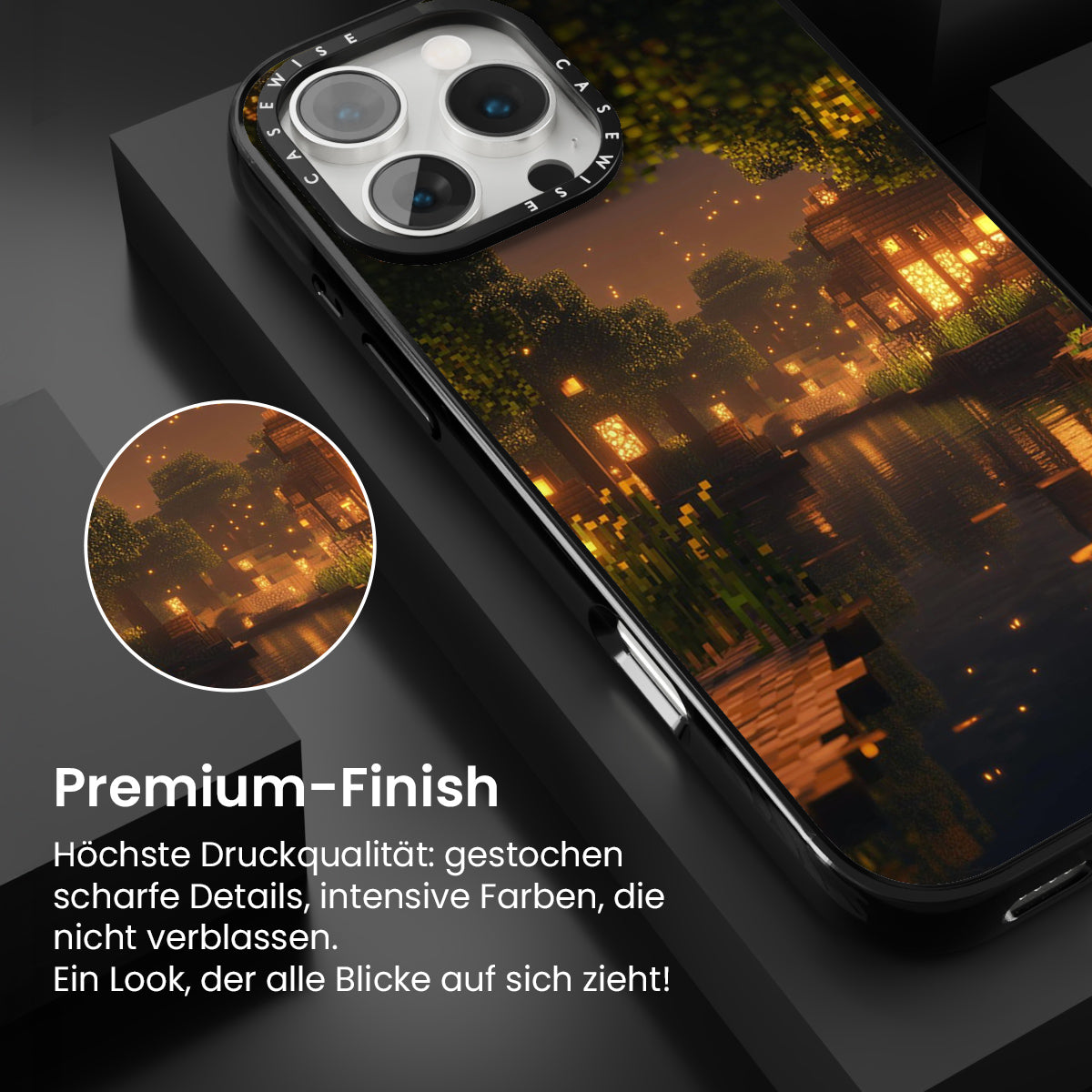 CASEWISE CASEWISE

Premium-Finish

Höchste Druckqualität: gestochen scharfe Details, intensive Farben, die nicht verblassen.
Ein Look, der alle Blicke auf sich zieht!