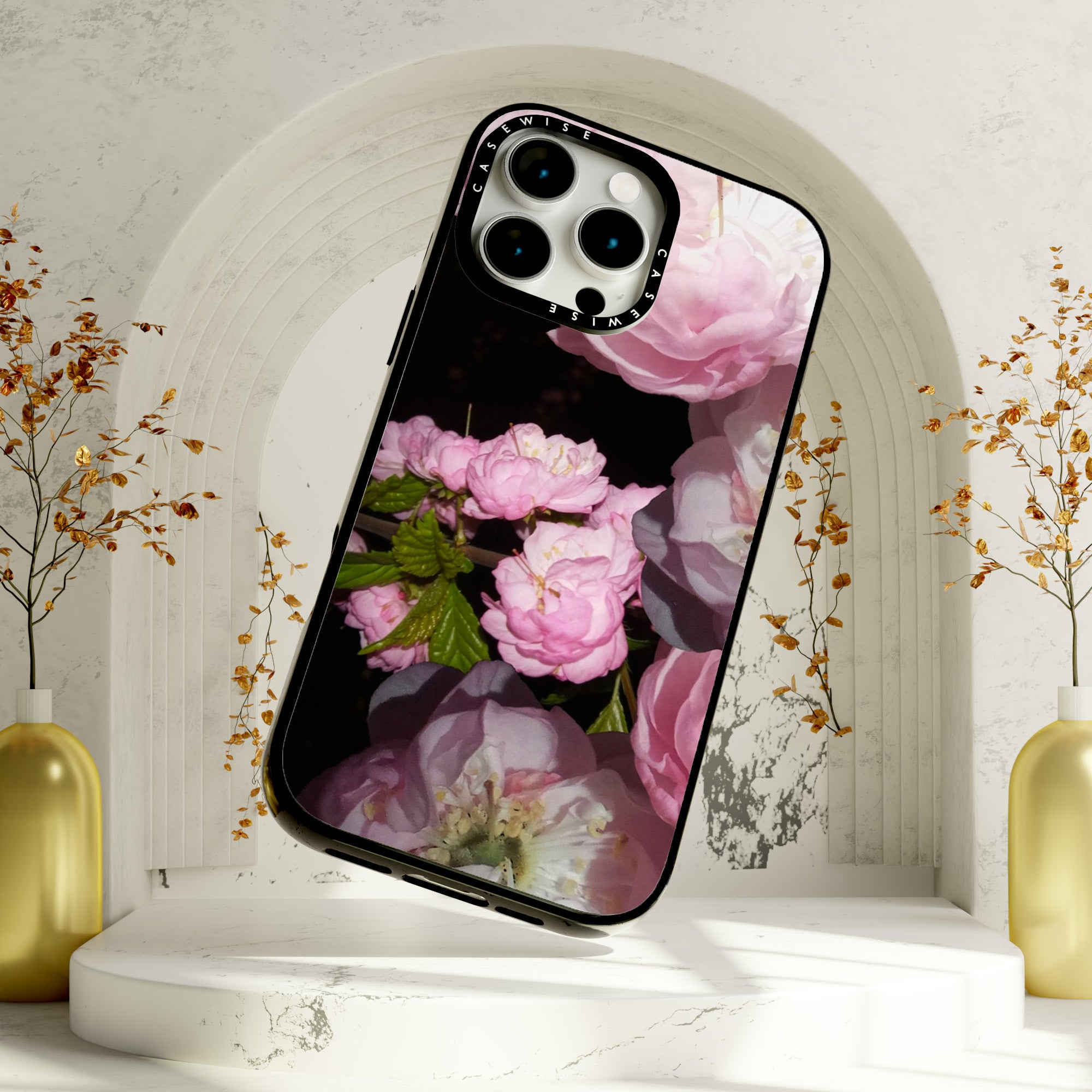 CASEWISE CASEWISE