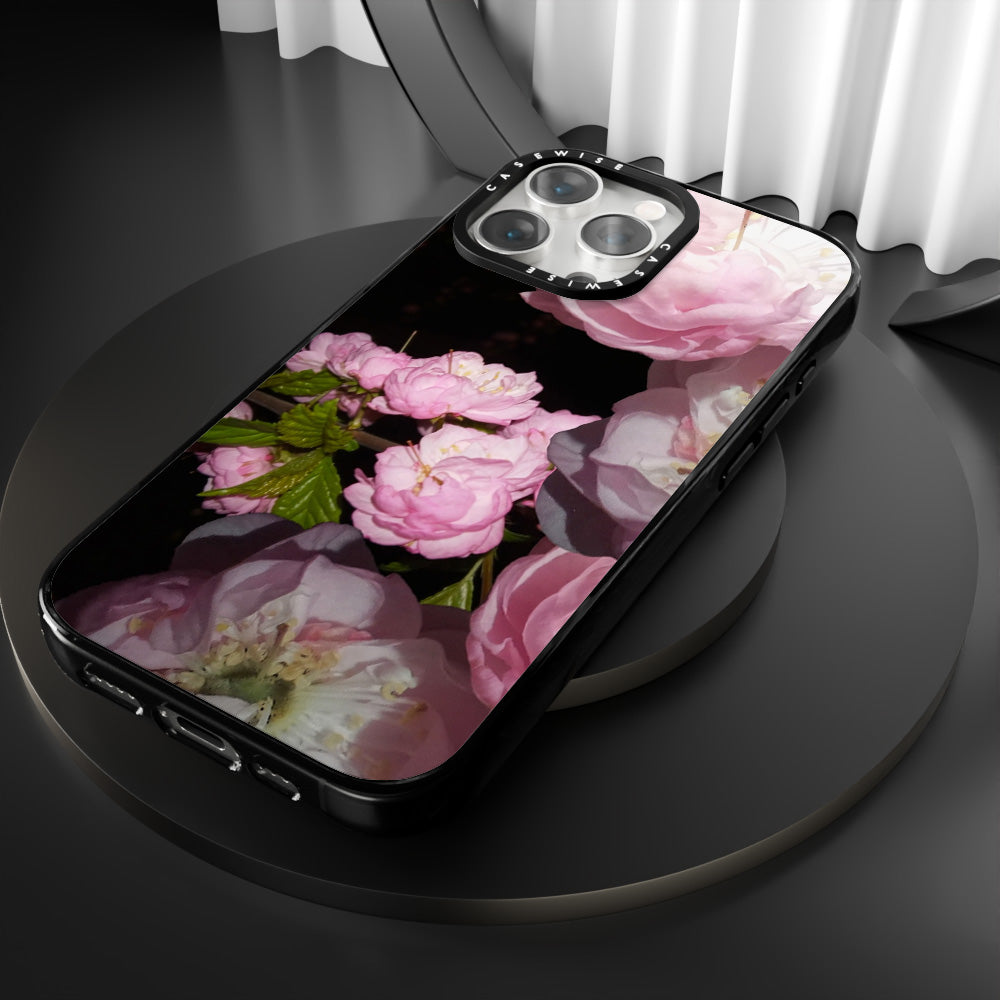 CASEWISE CASEWISE