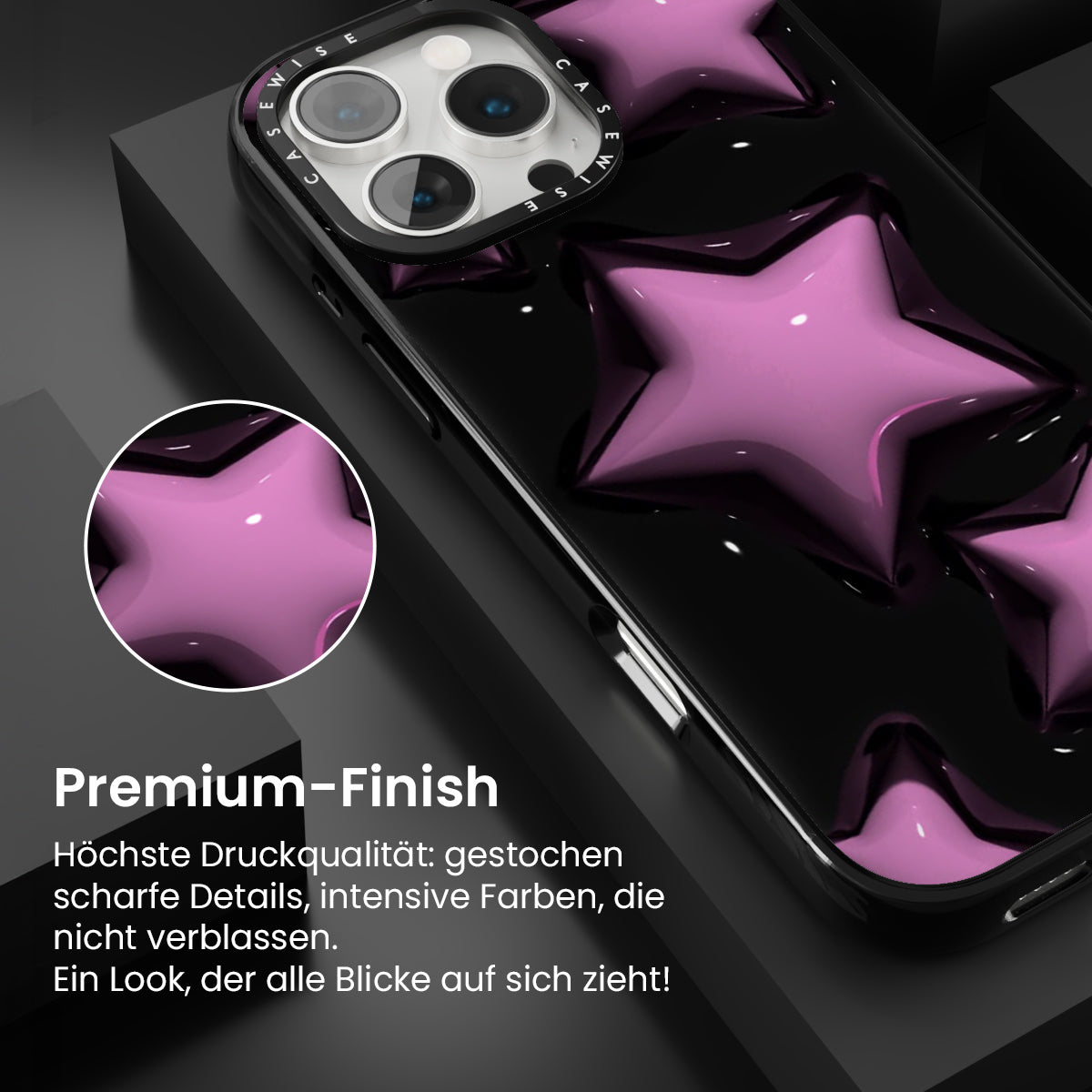 CASEWISE CASEWISE

Premium-Finish

Höchste Druckqualität: gestochen scharfe Details, intensive Farben, die nicht verblassen.
Ein Look, der alle Blicke auf sich zieht!