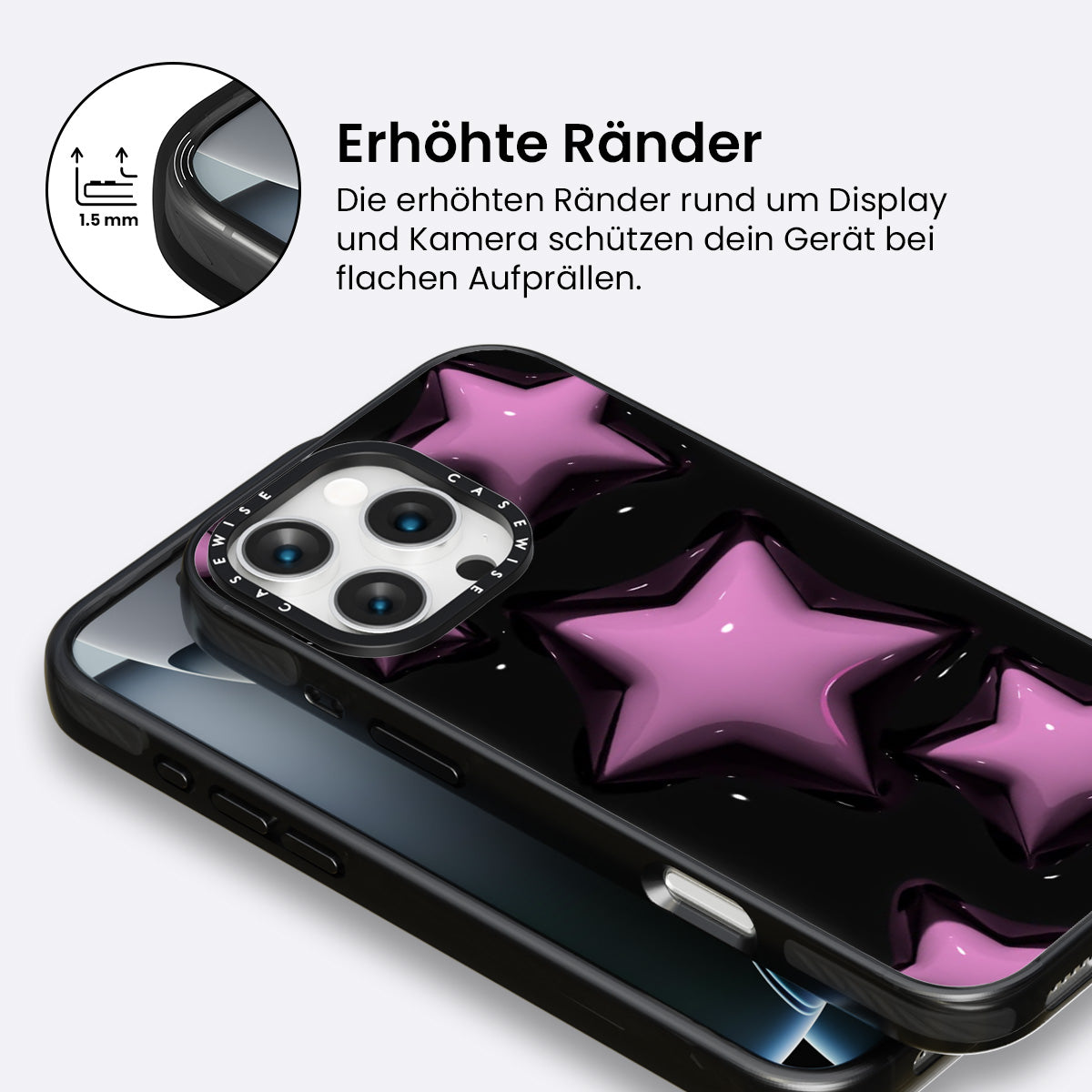 1.5 mm

Erhöhte Ränder

Die erhöhten Ränder rund um Display und Kamera schützen dein Gerät bei flachen Aufprällen.

CASEWISE CASEWISE