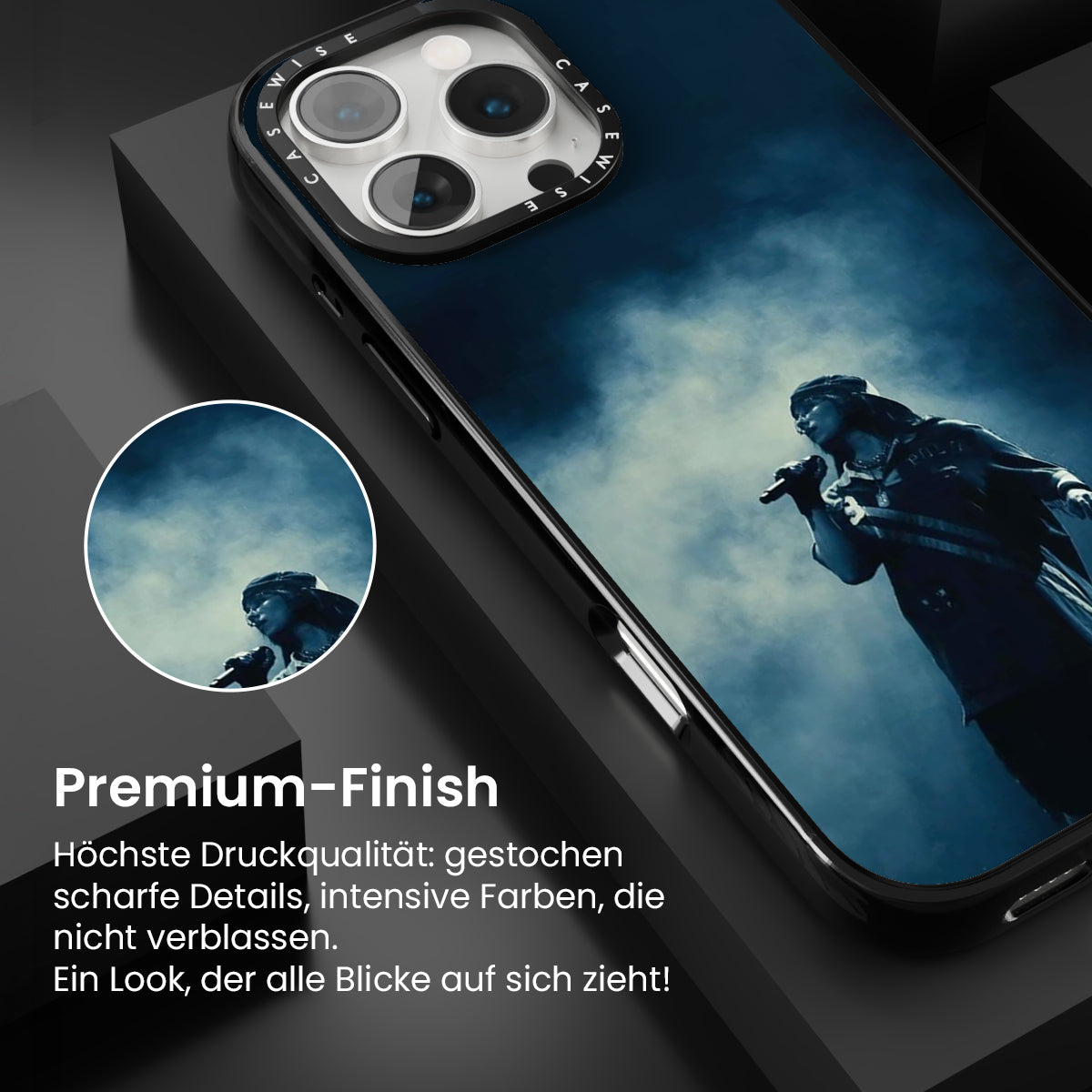 CASEWISE CASEWISE

Premium-Finish

Höchste Druckqualität: gestochen scharfe Details, intensive Farben, die nicht verblassen.
Ein Look, der alle Blicke auf sich zieht!